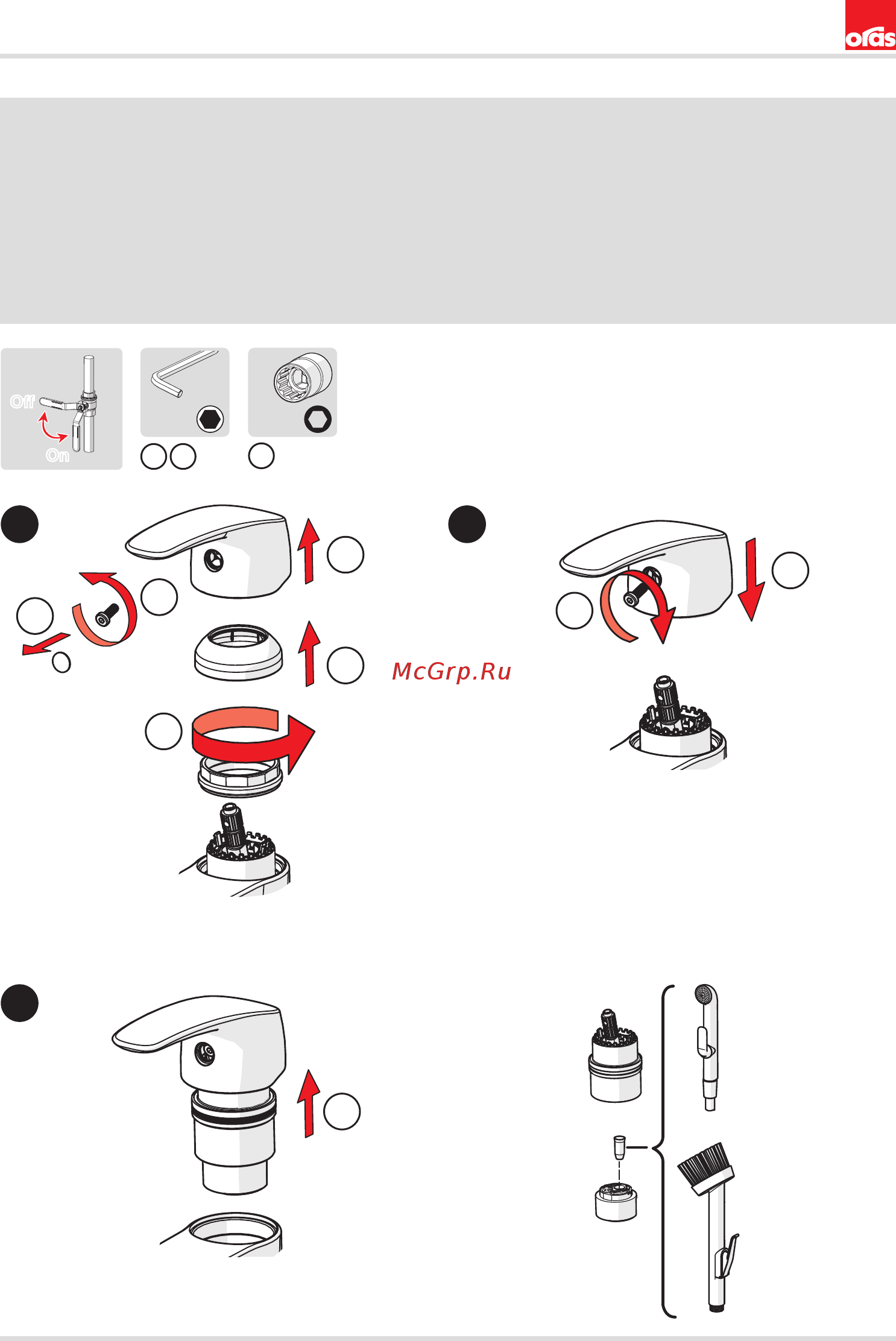 oras

Off
On

McGrp.Ru