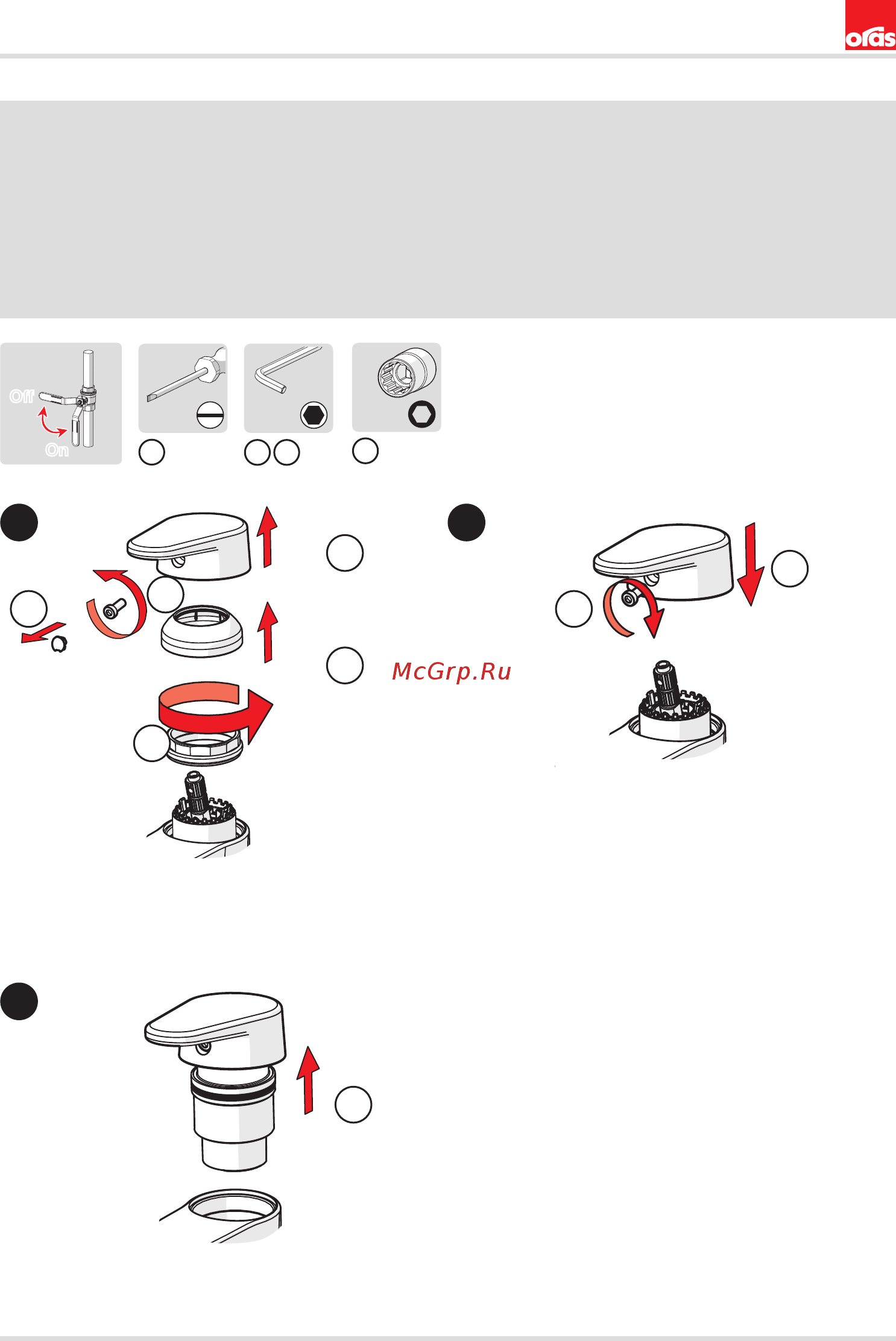 oras

Off

On

McGrp.Ru