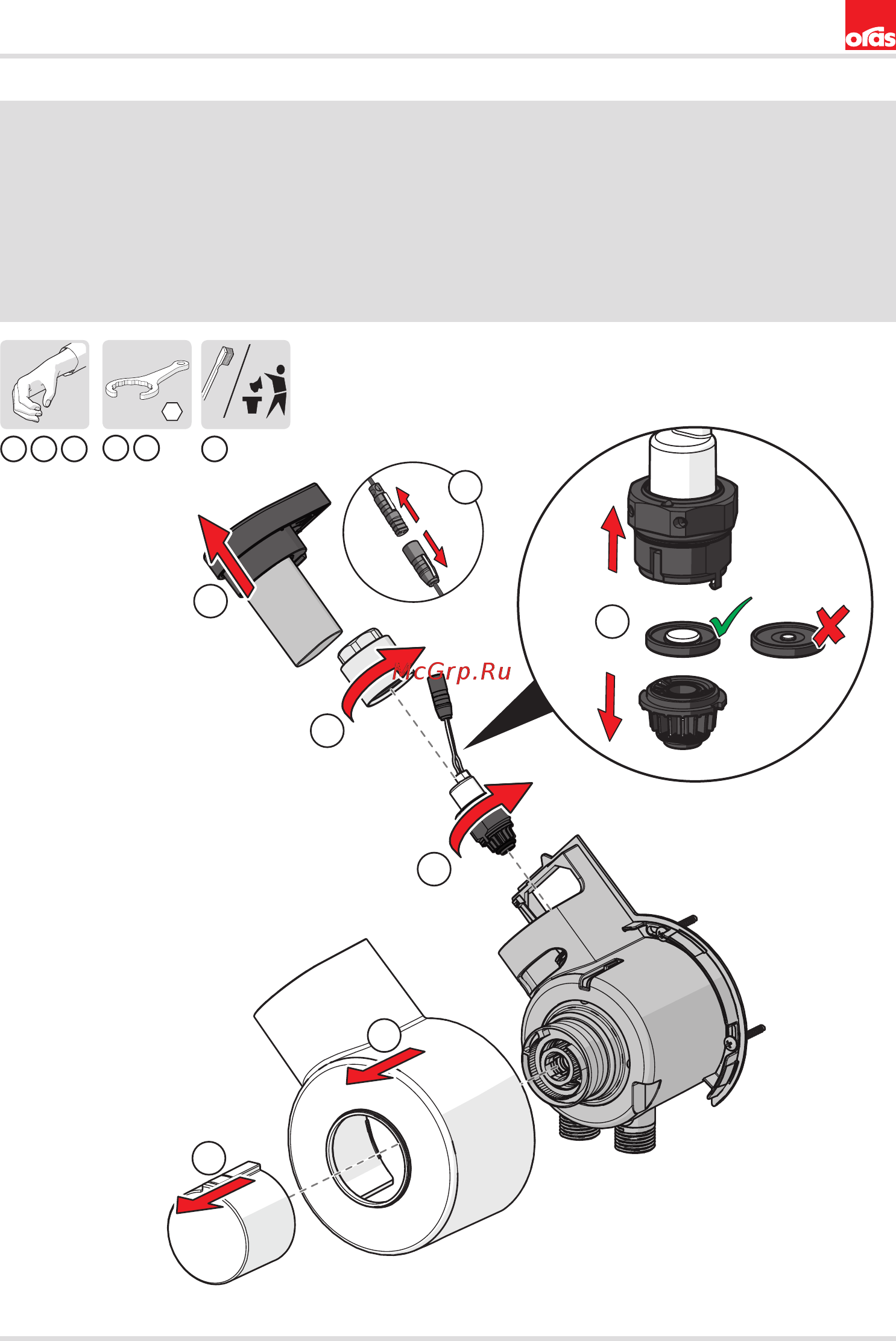 oras

McGrp.Ru