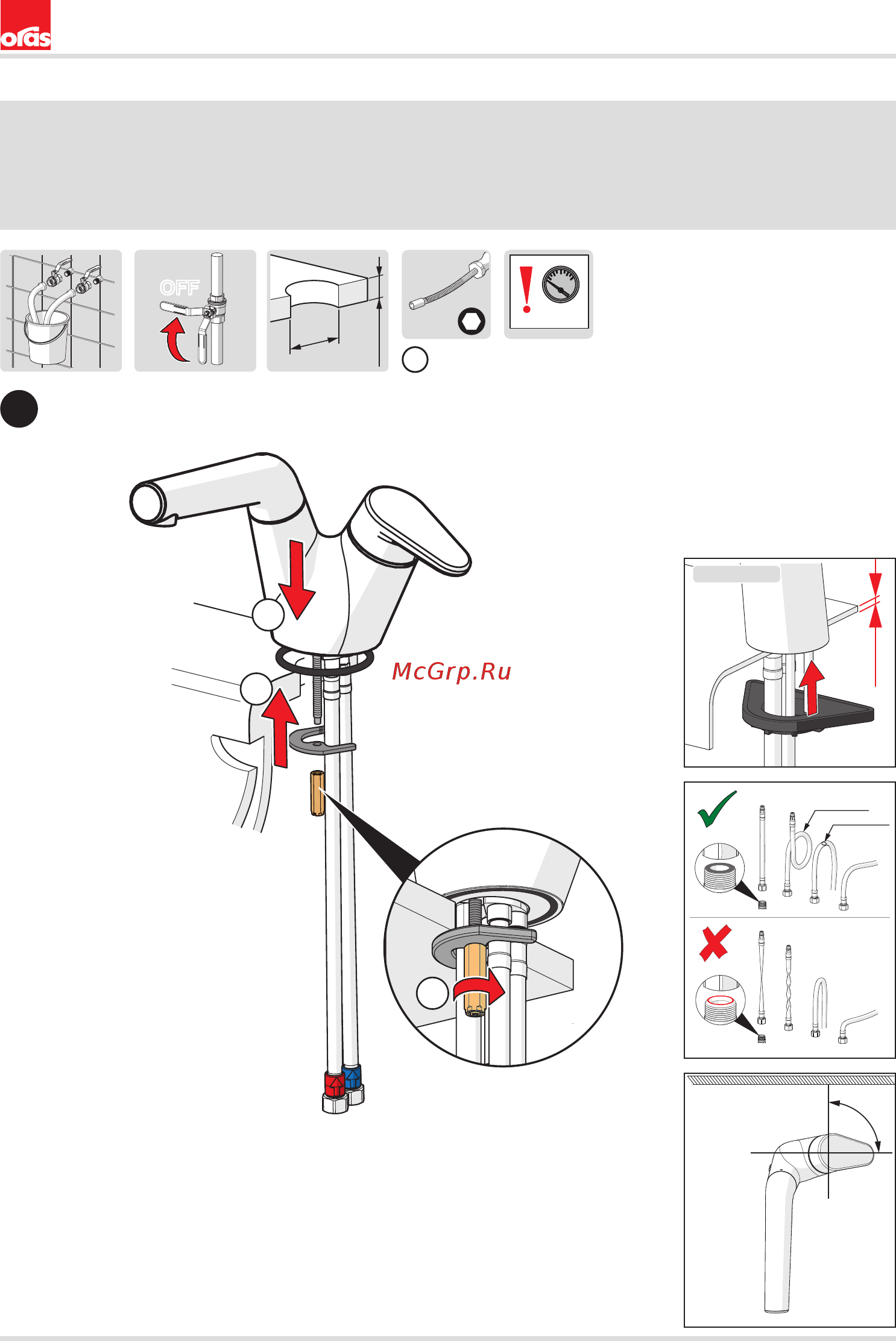 oras

OFF

McGrp.Ru