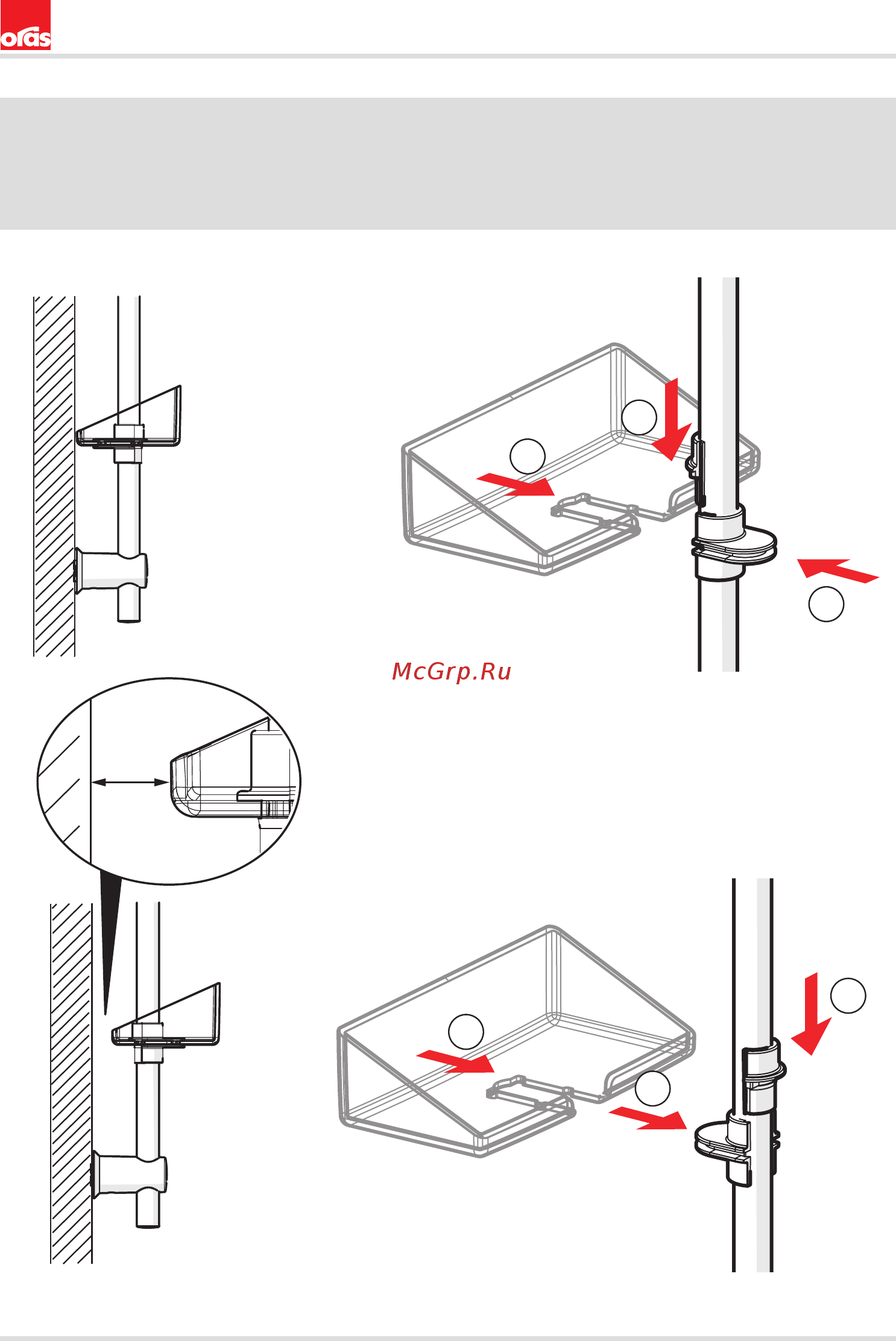 oras

McGrp.Ru