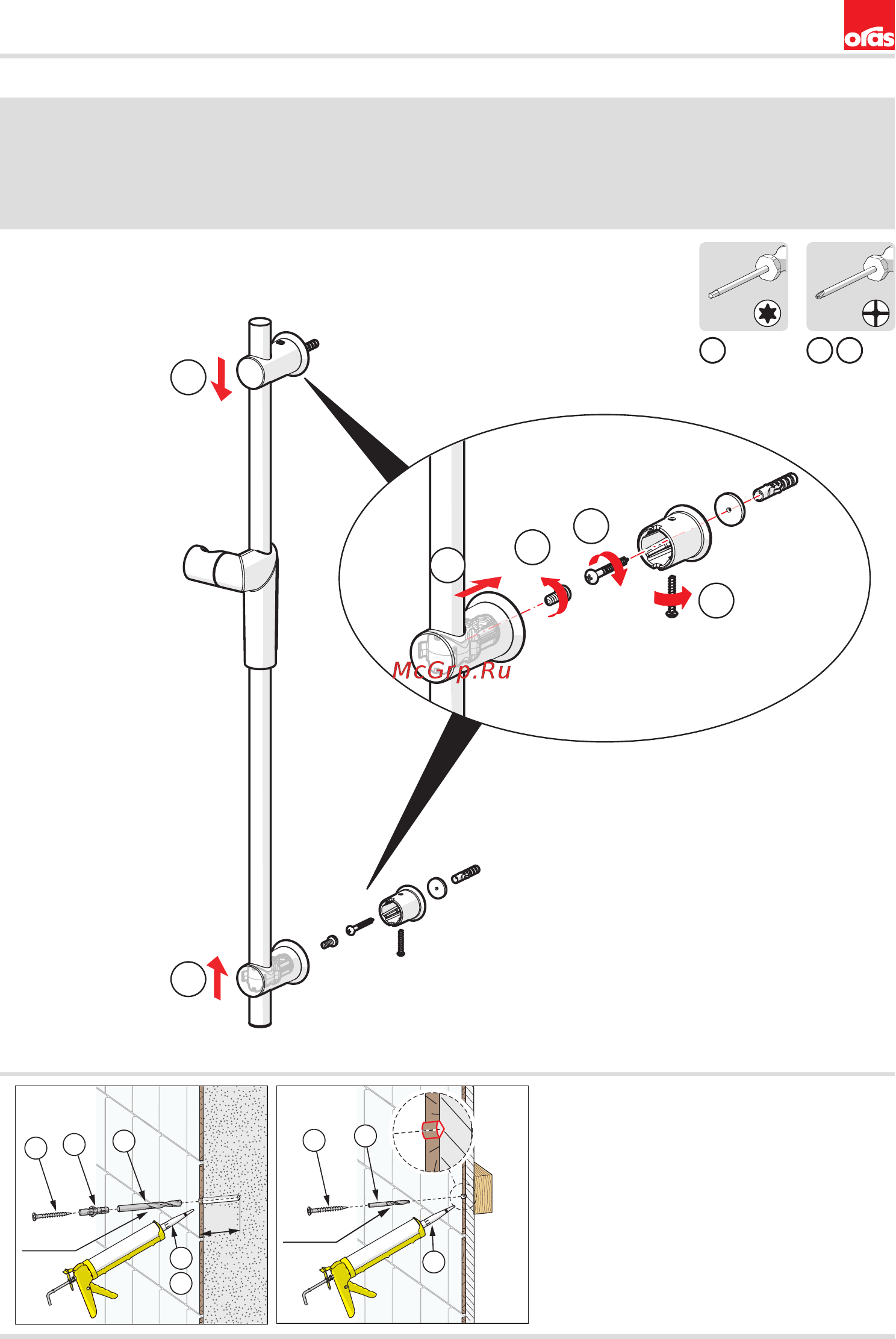 oras

McGrp.Ru