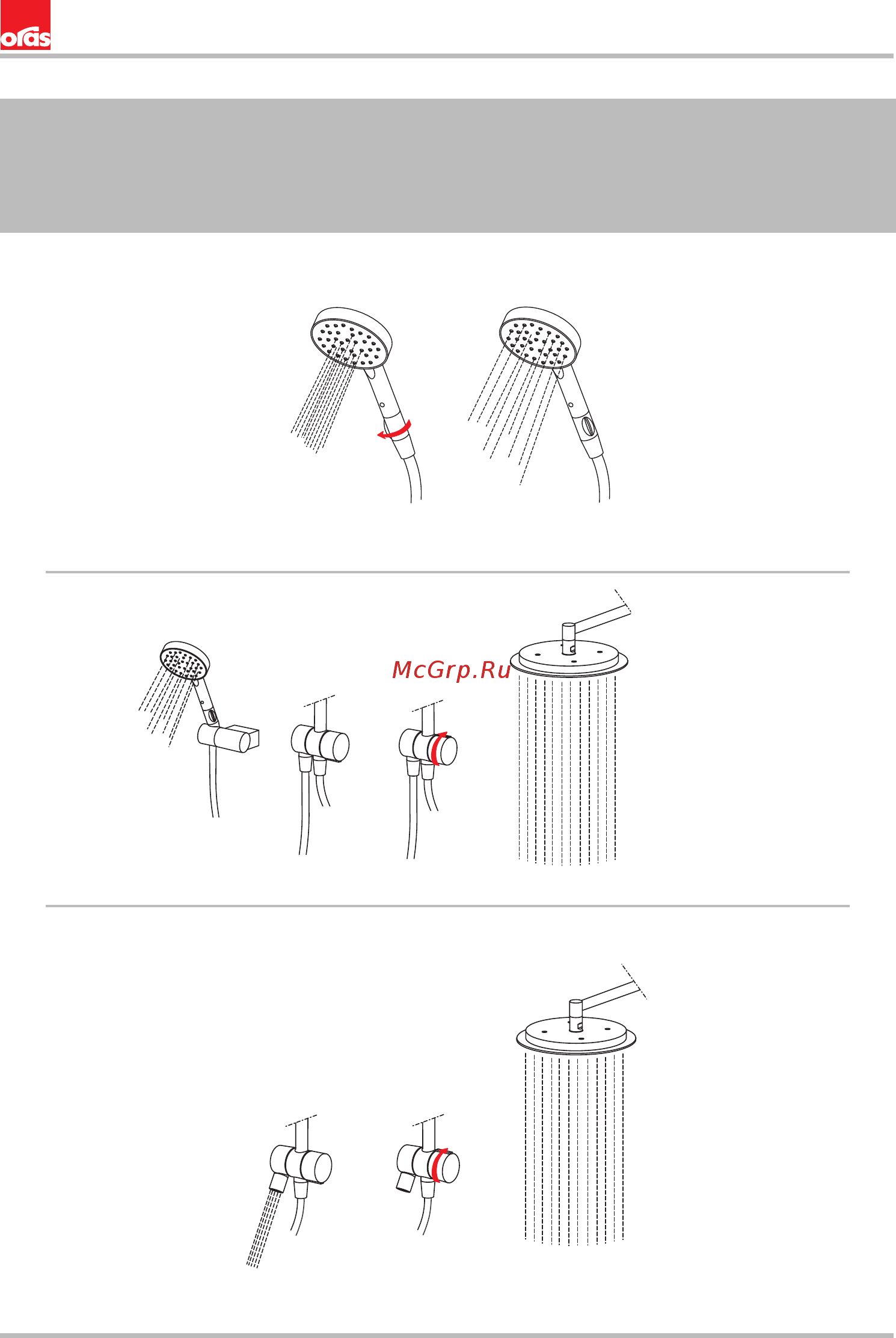 oras

McGrp.Ru