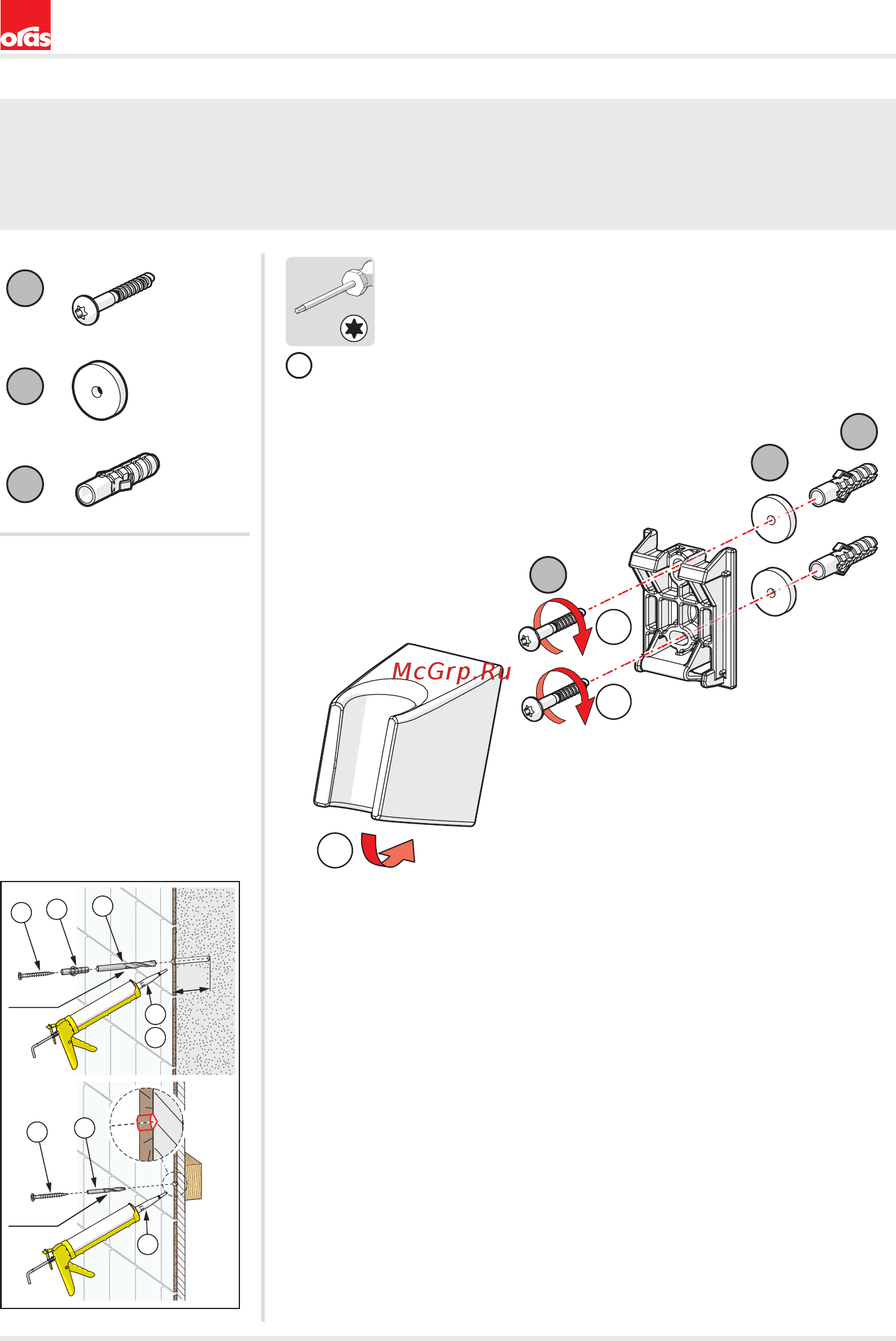 oras

McGrp.Ru