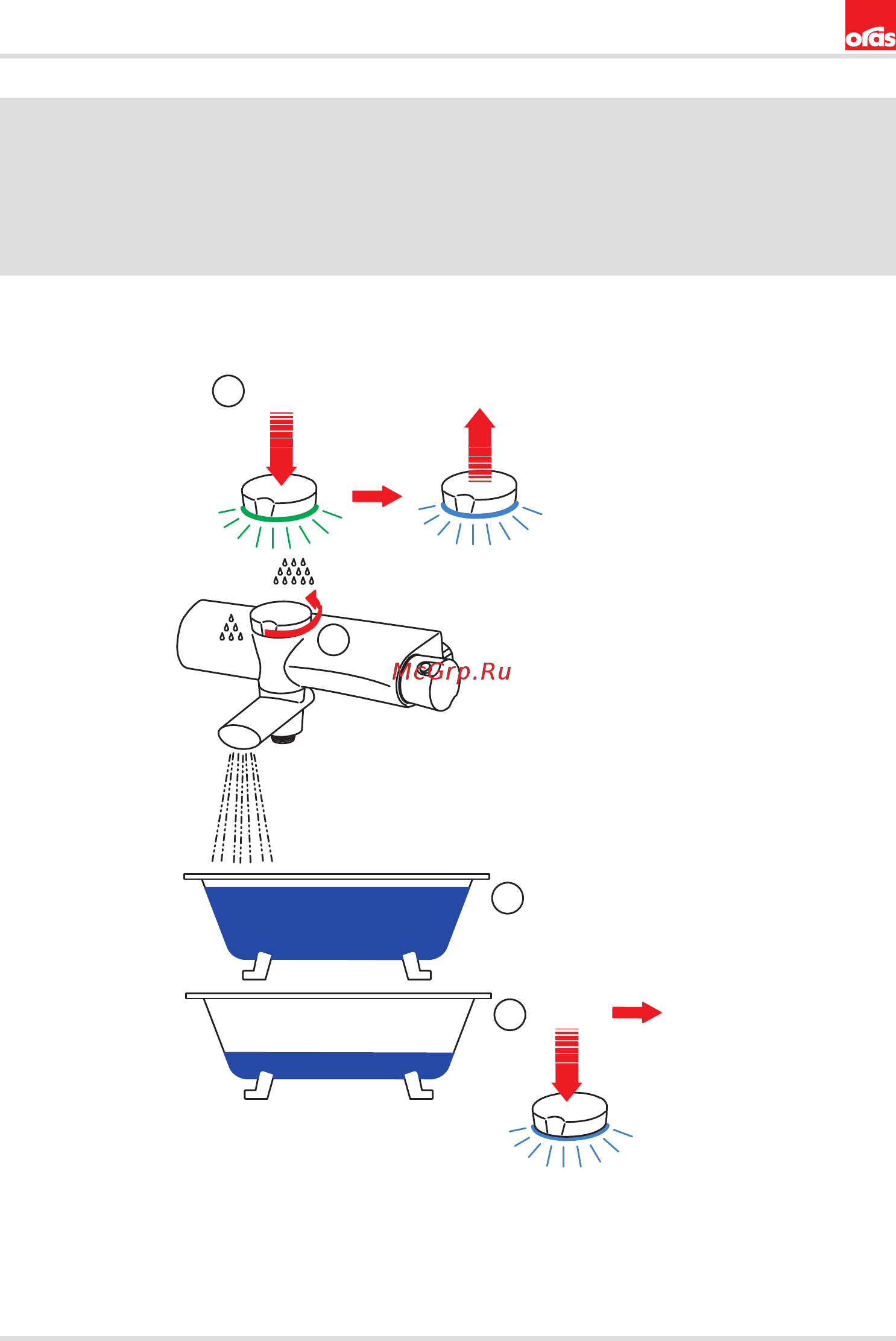 oras

McGrp.Ru