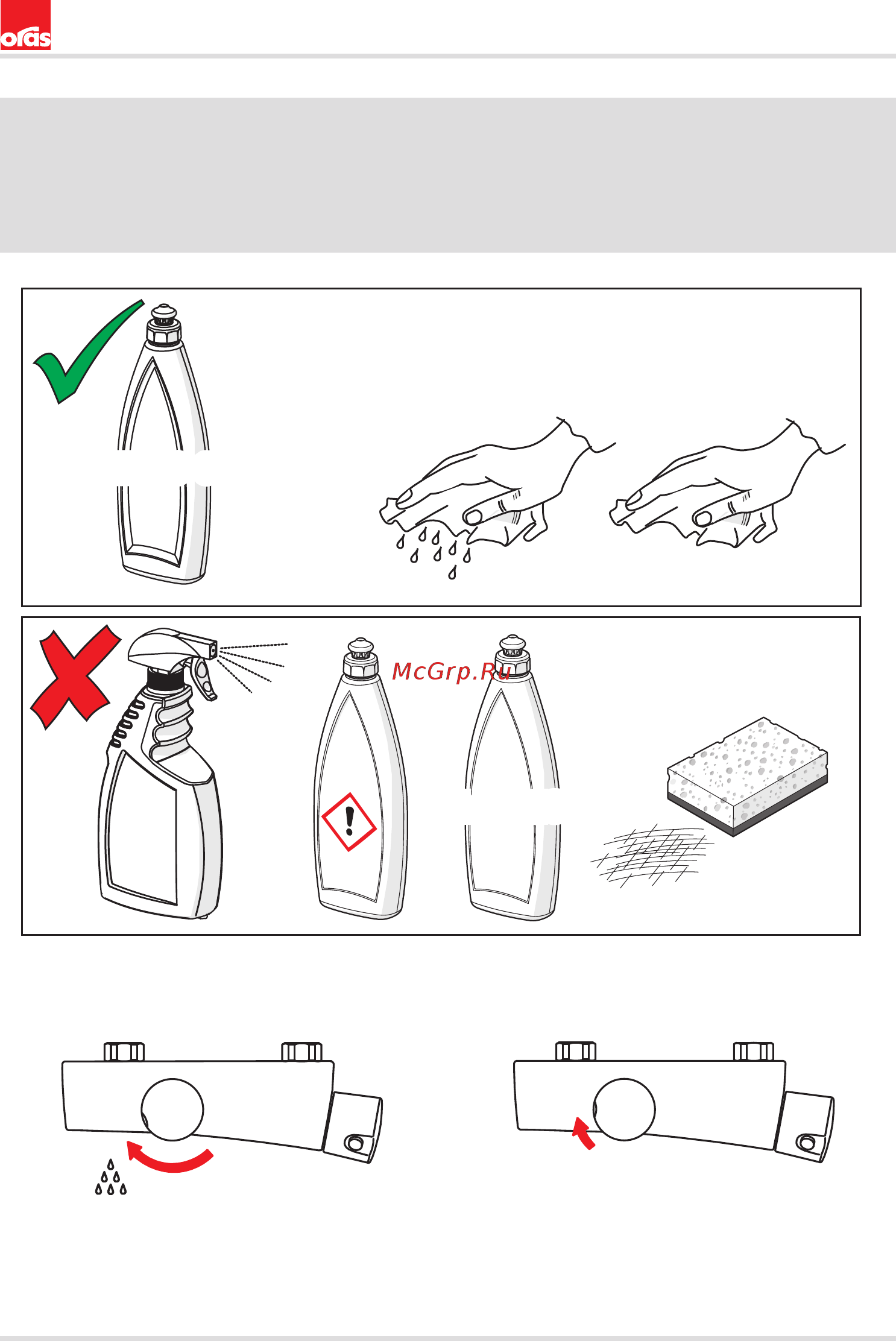 oras

McGrp.Ru