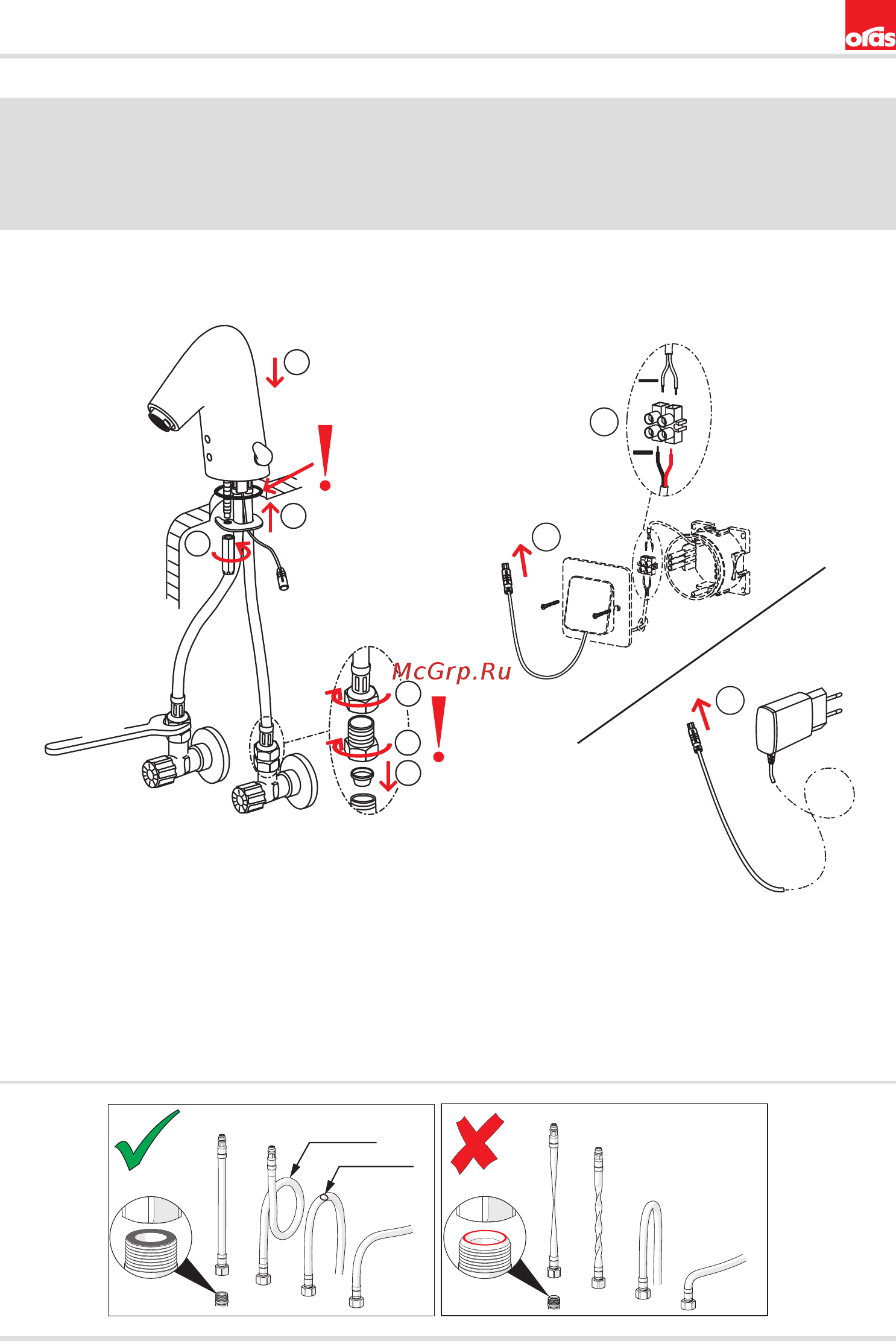 oras

McGrp.Ru