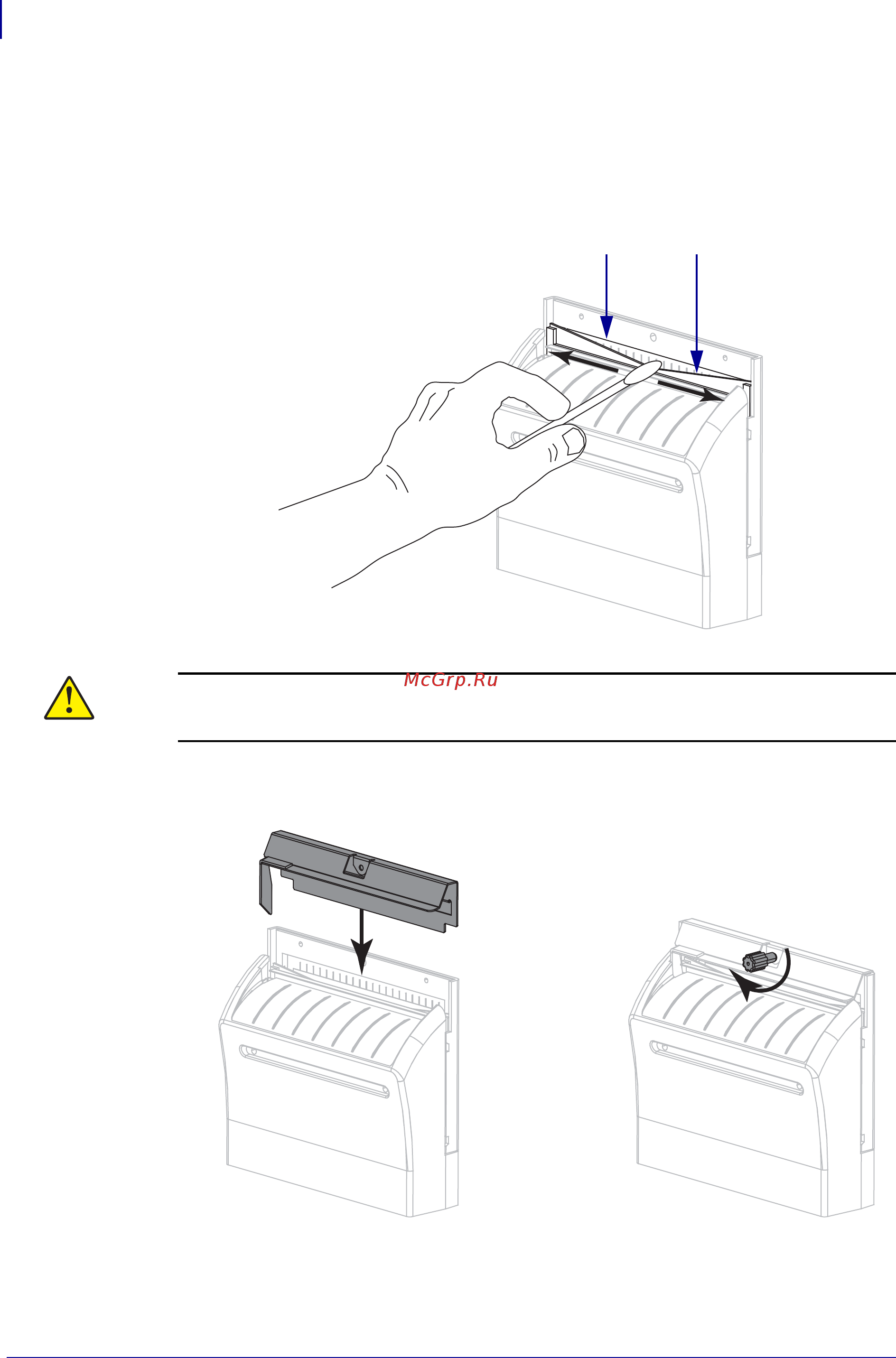 McGrp.Ru