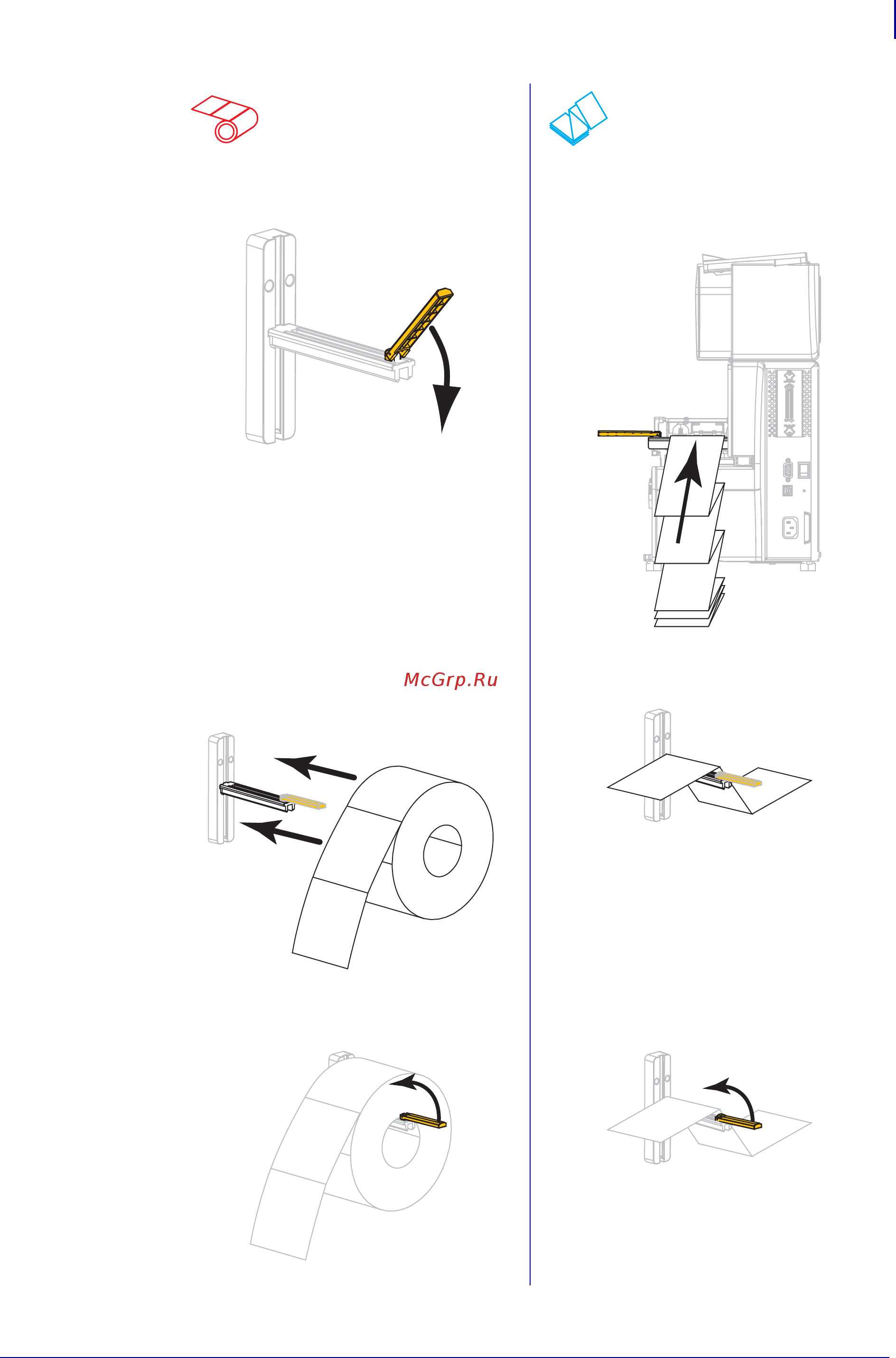 McGrp.Ru