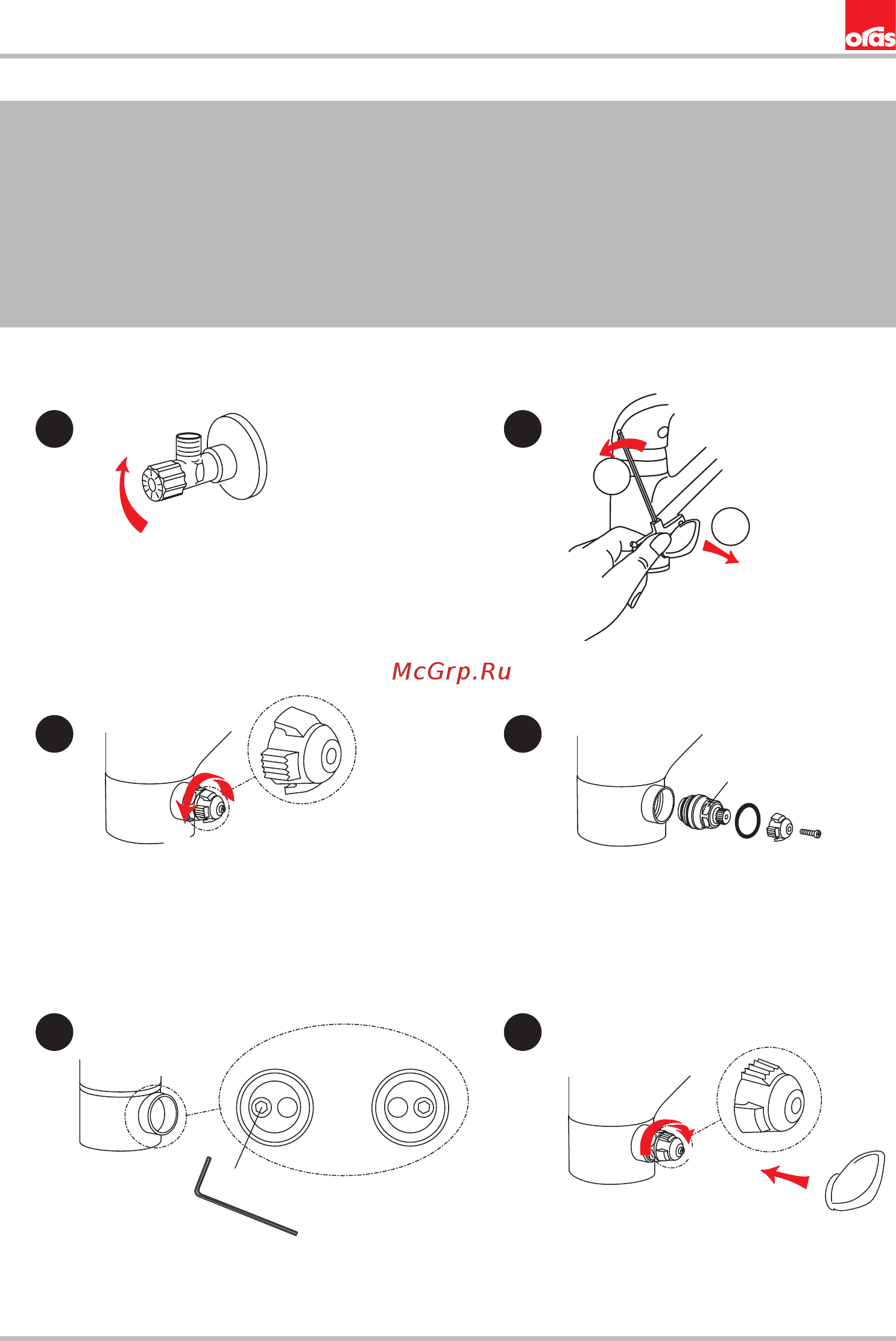 oras

McGrp.Ru