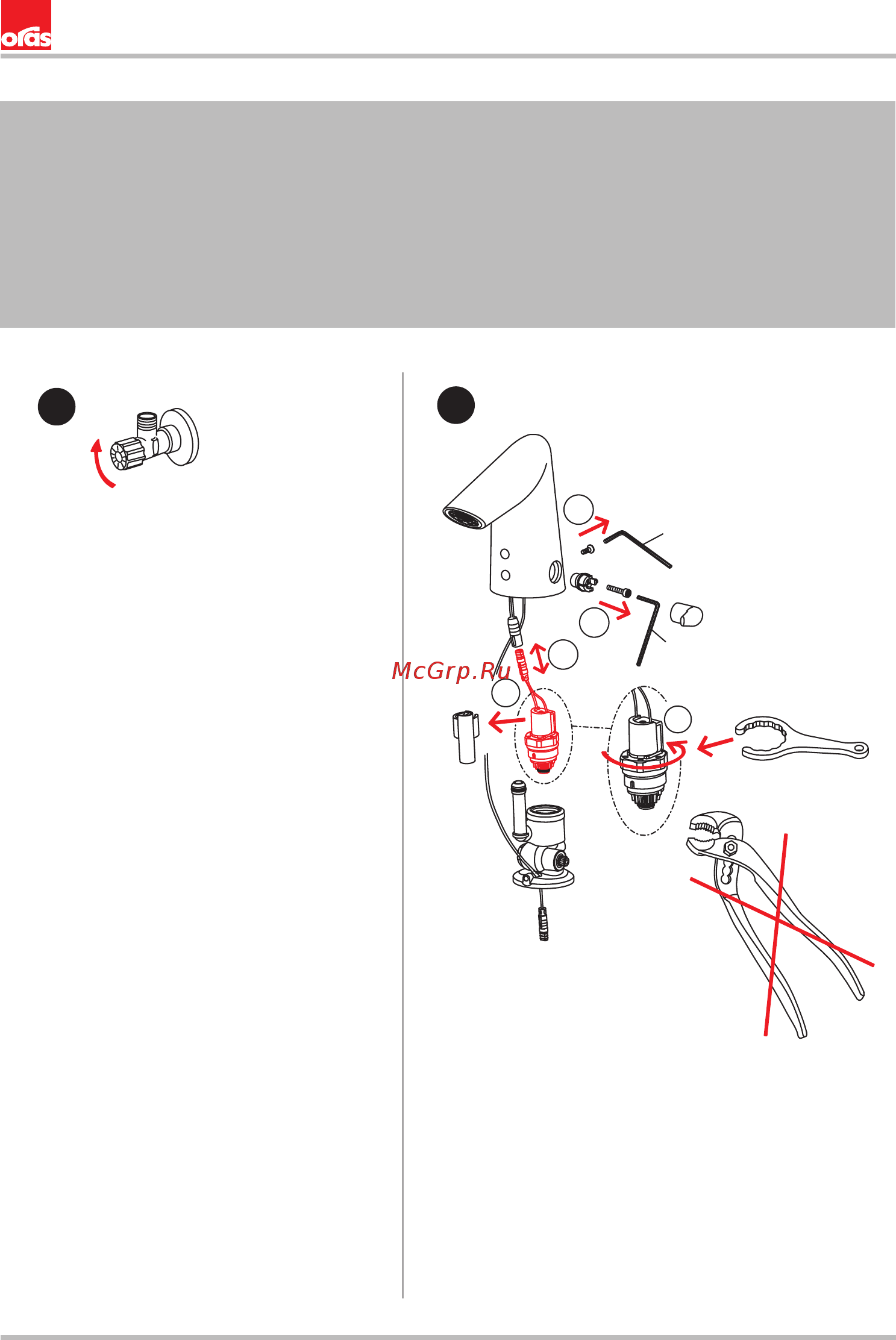 oras

McGrp.Ru