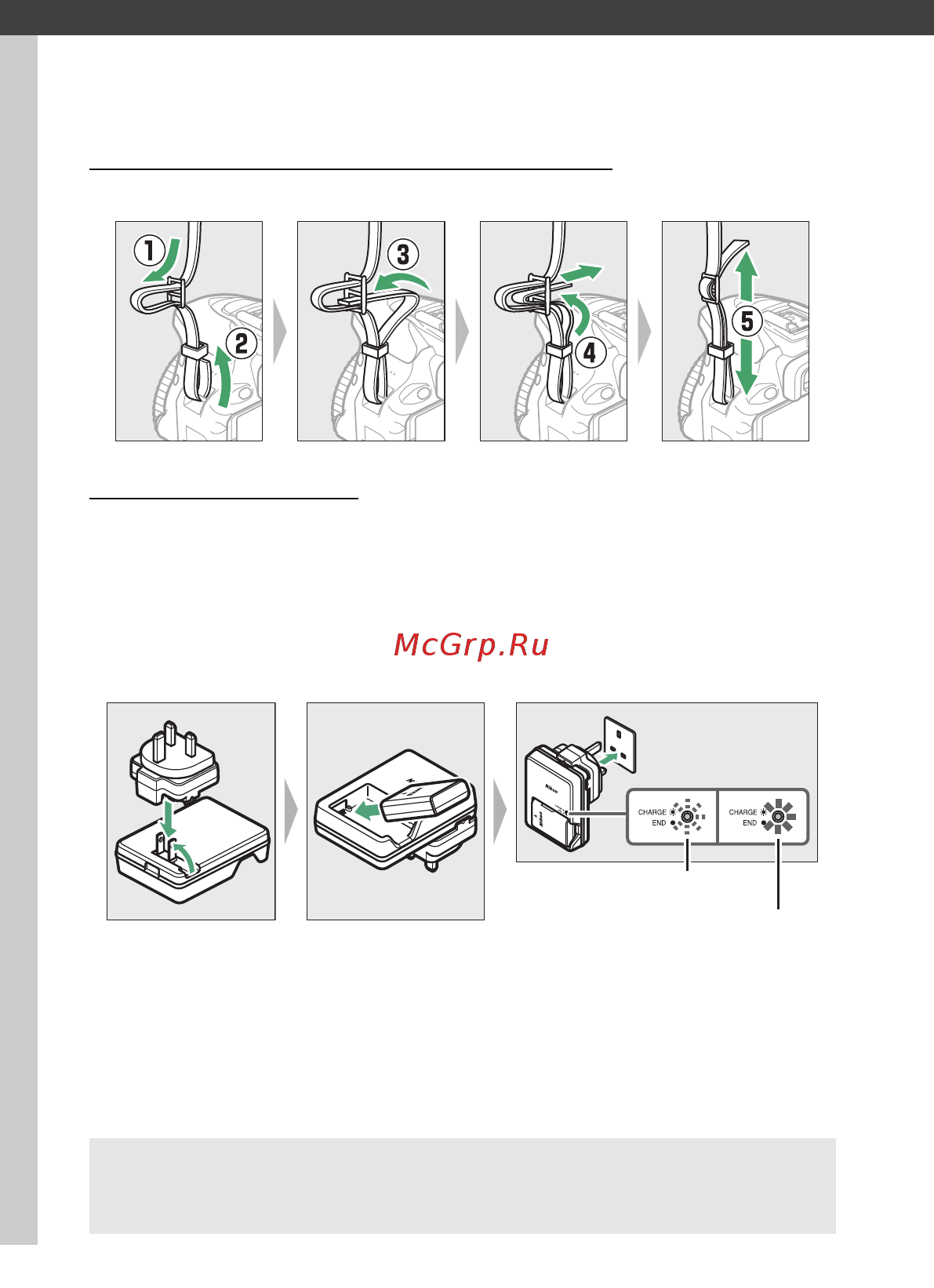 ①
②
③
④
⑤

McGrp.Ru

CHARGE
END

CHARGE
END