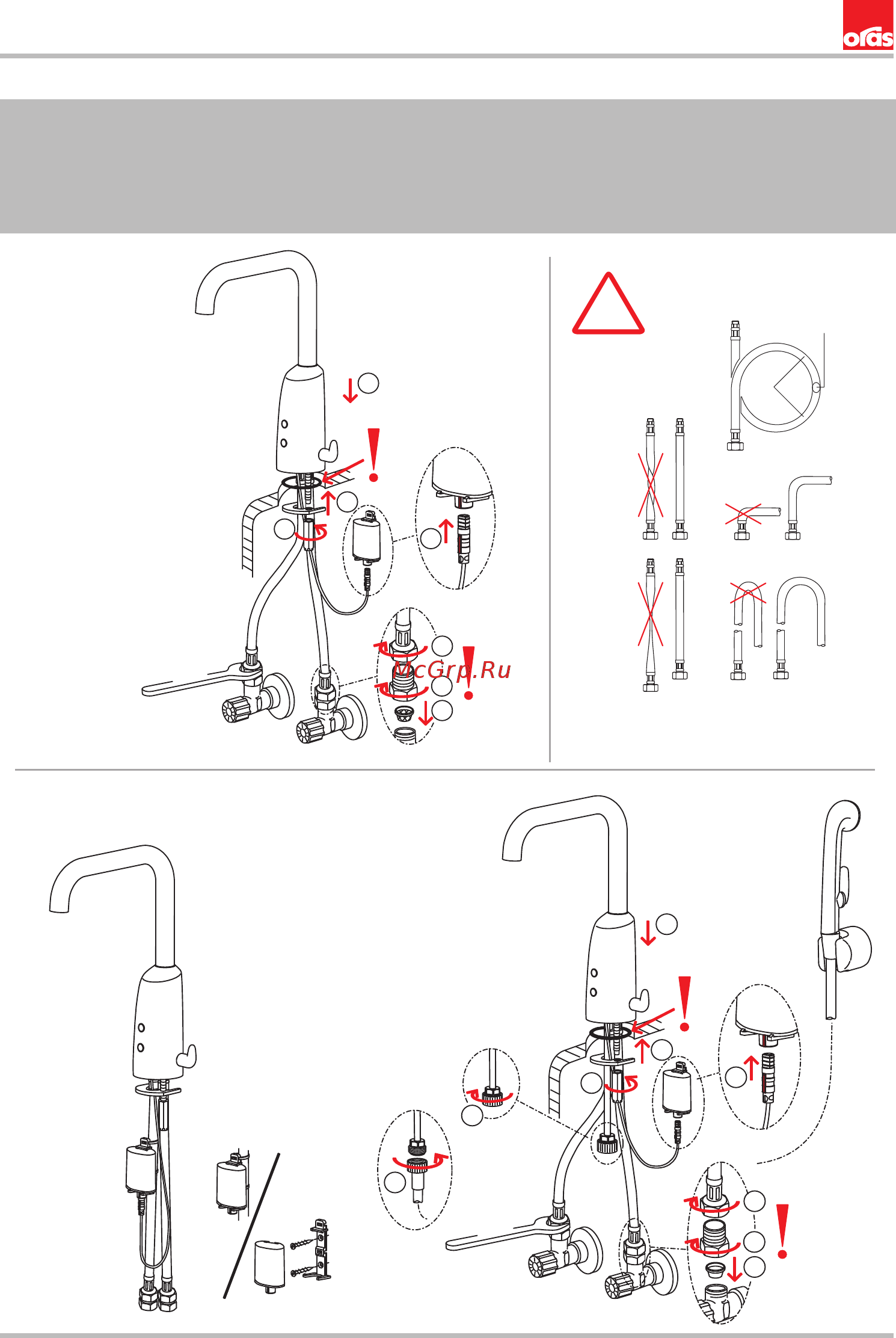 oras

McGrp.Ru