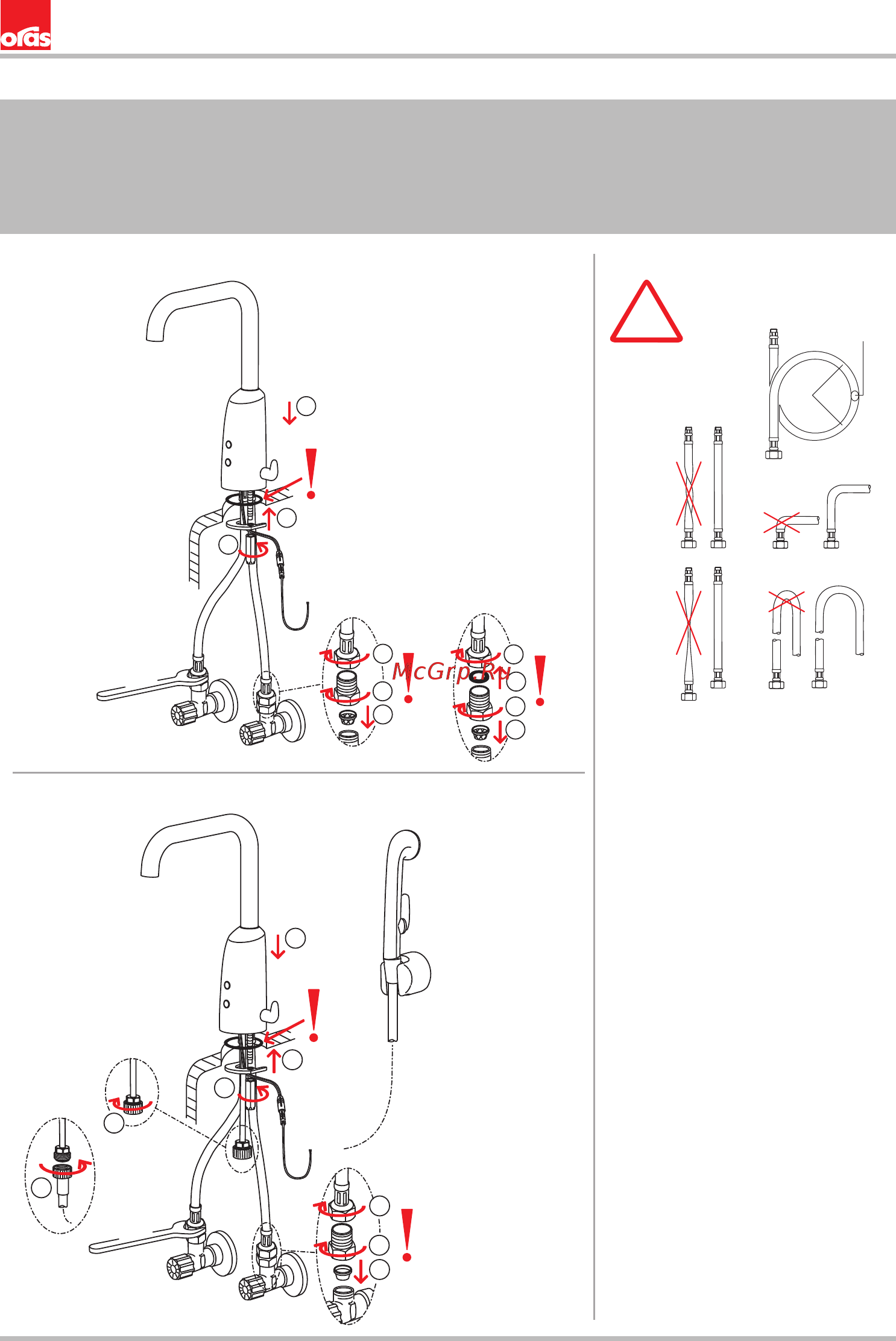 oras

McGrp.Ru