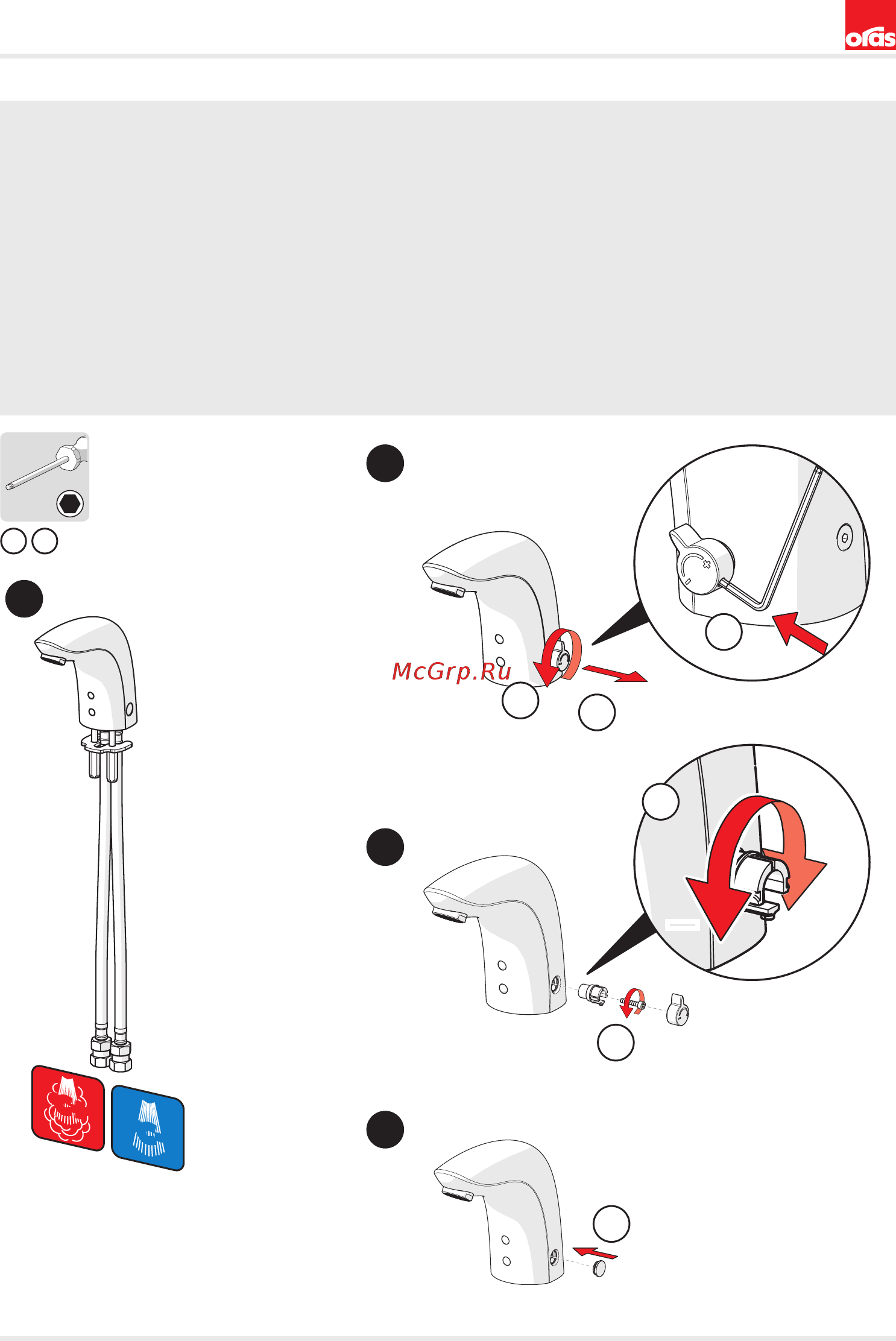 oras

McGrp.Ru