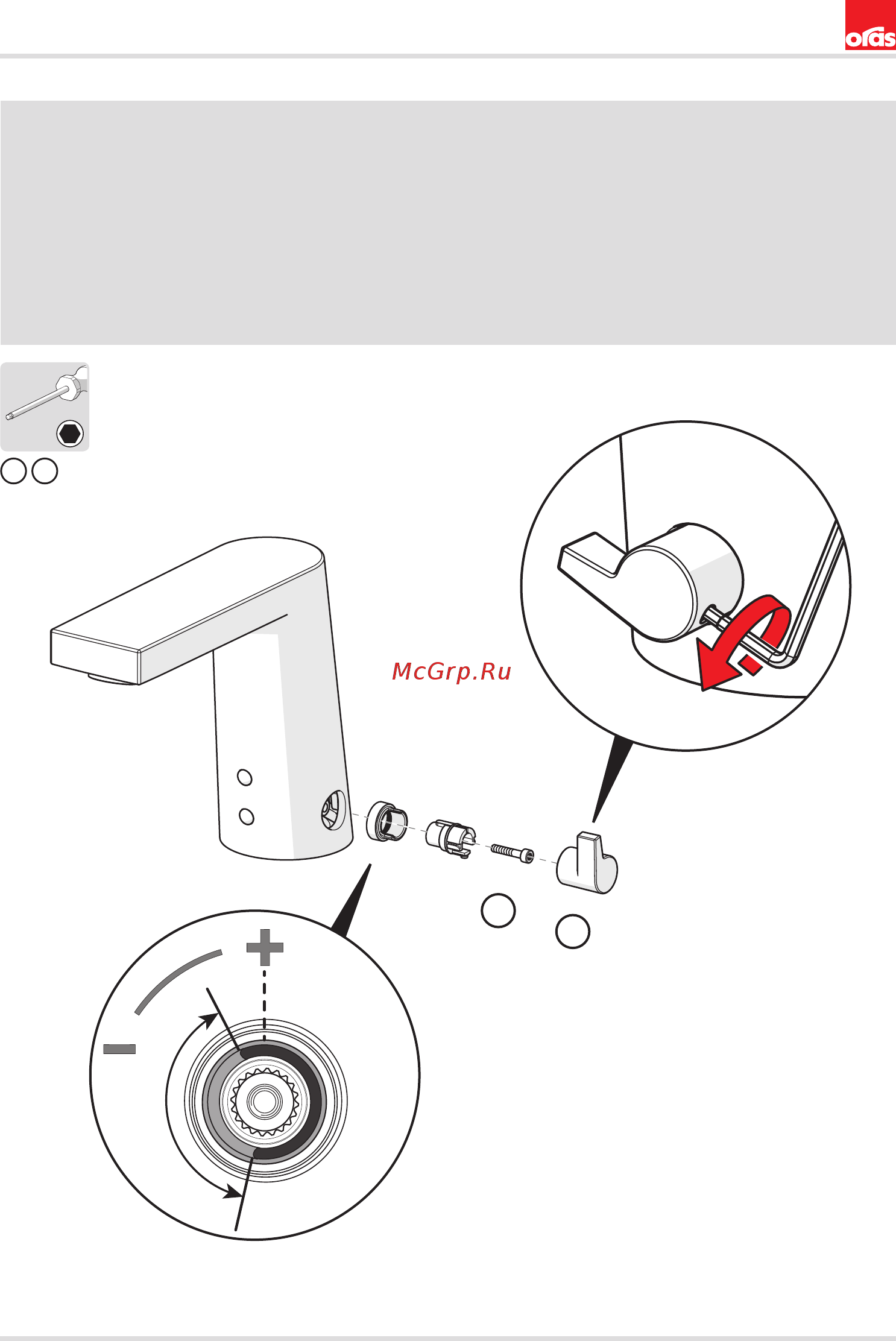 oras

McGrp.Ru

+

−