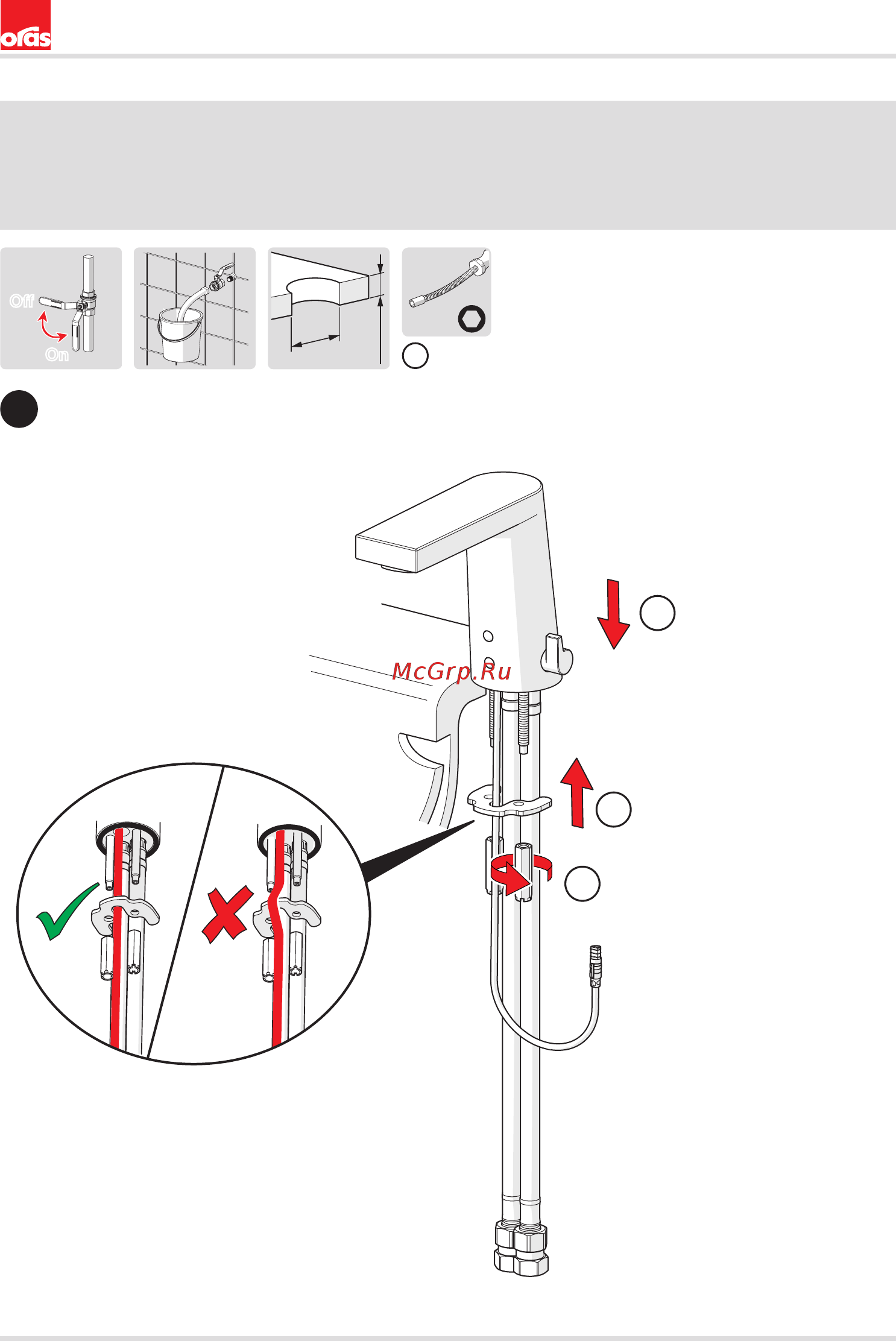 oras

Off
On

McGrp.Ru