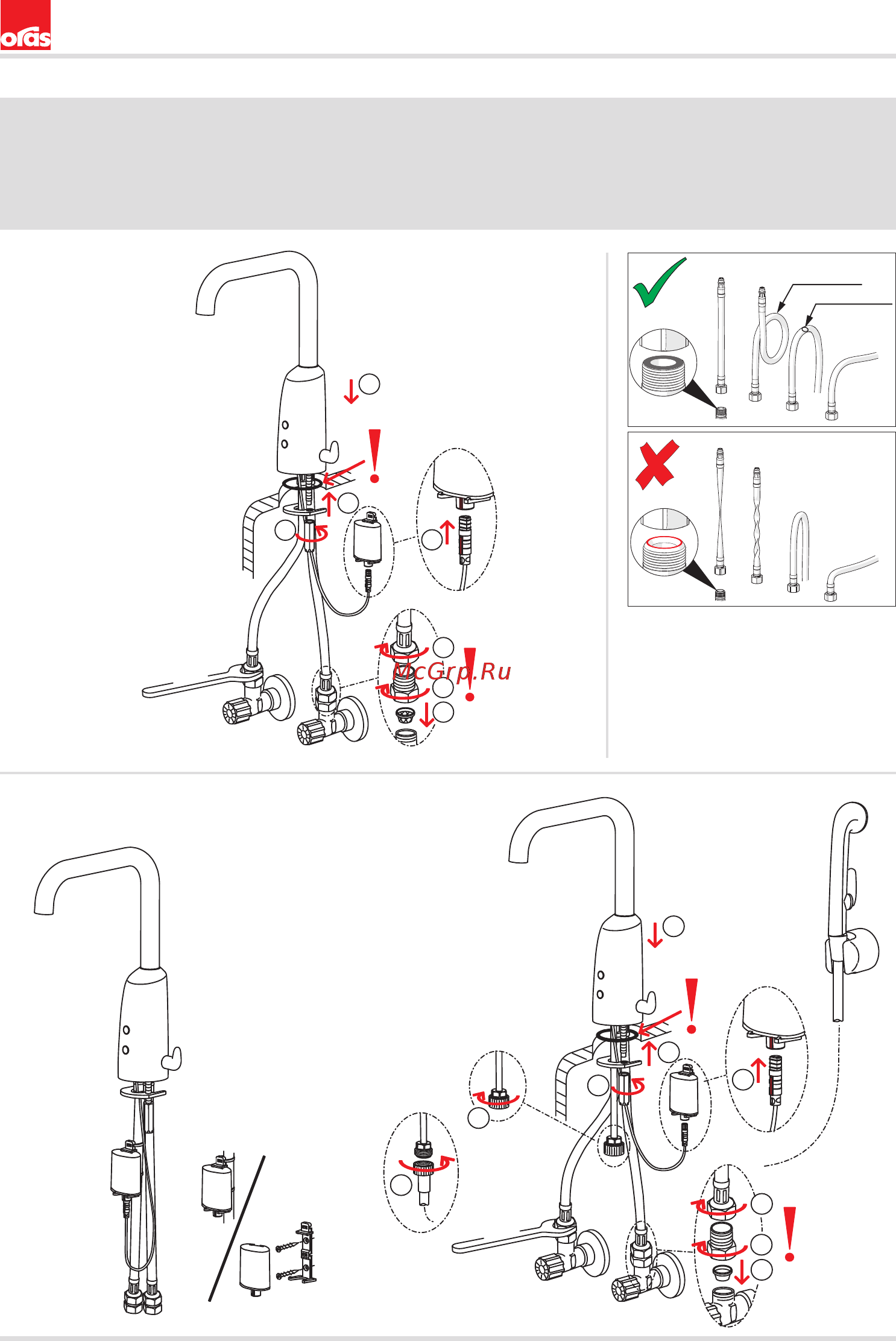 oras

McGrp.Ru