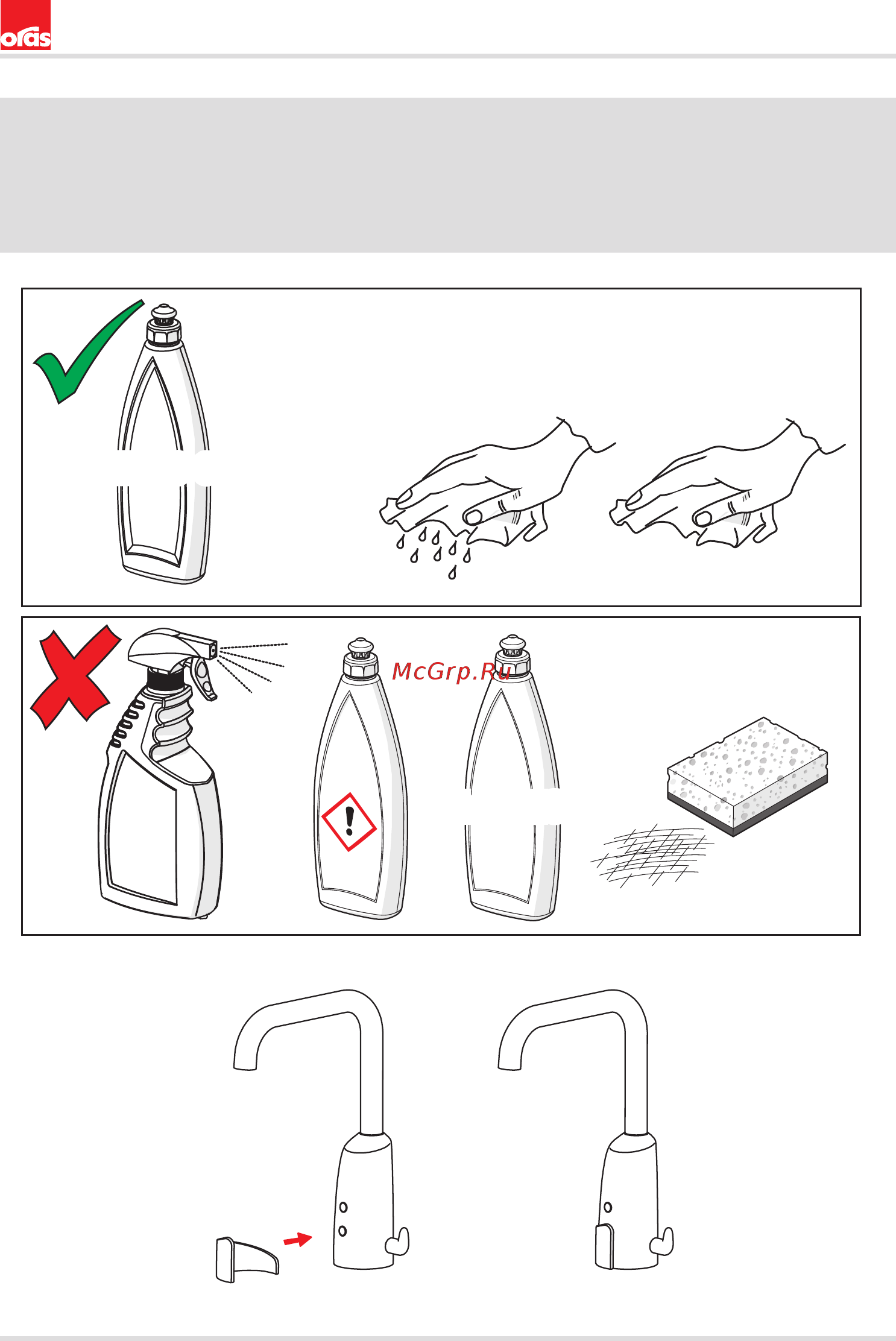 oras

McGrp.Ru