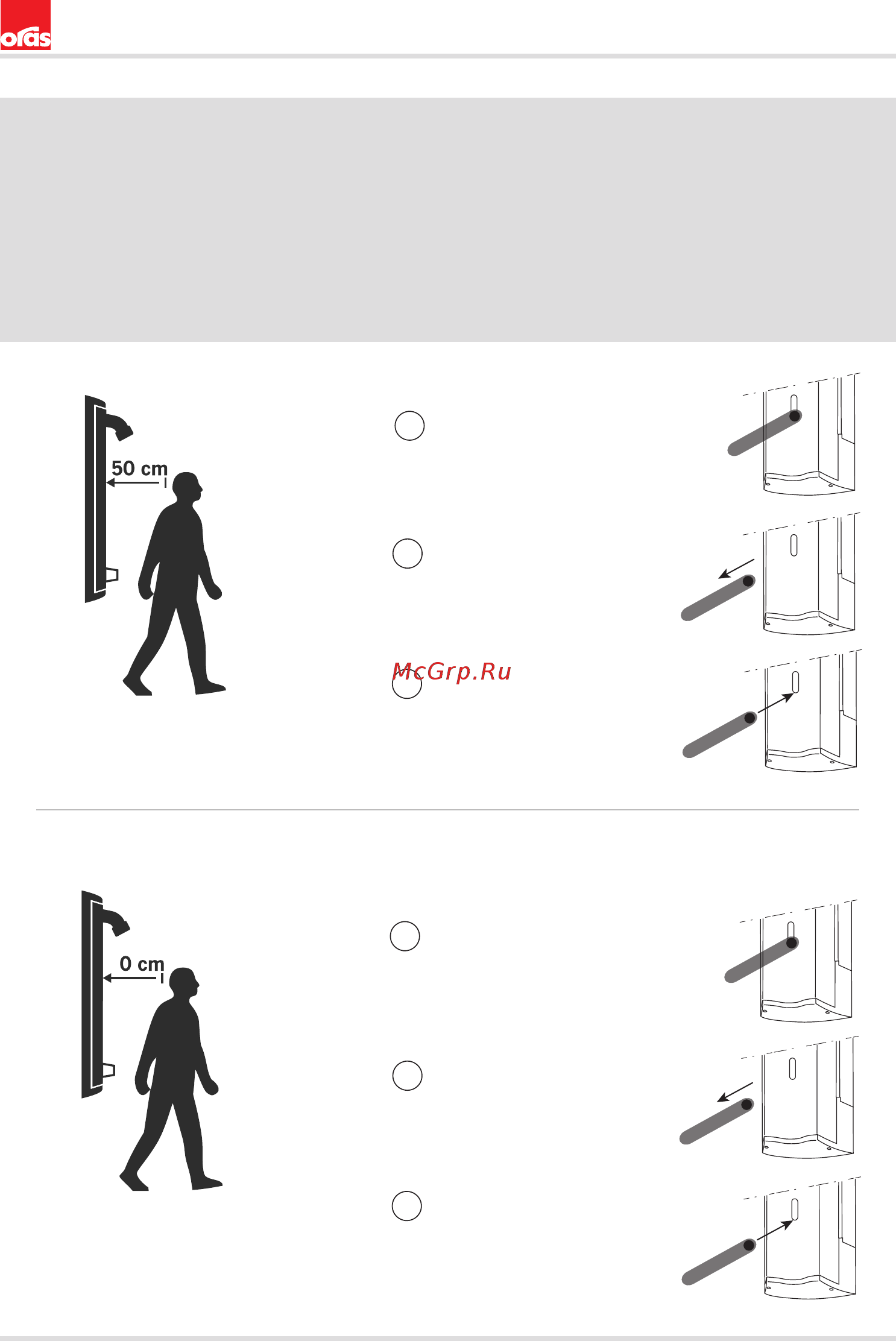 oras

50 cm

McGrp.Ru

0 cm