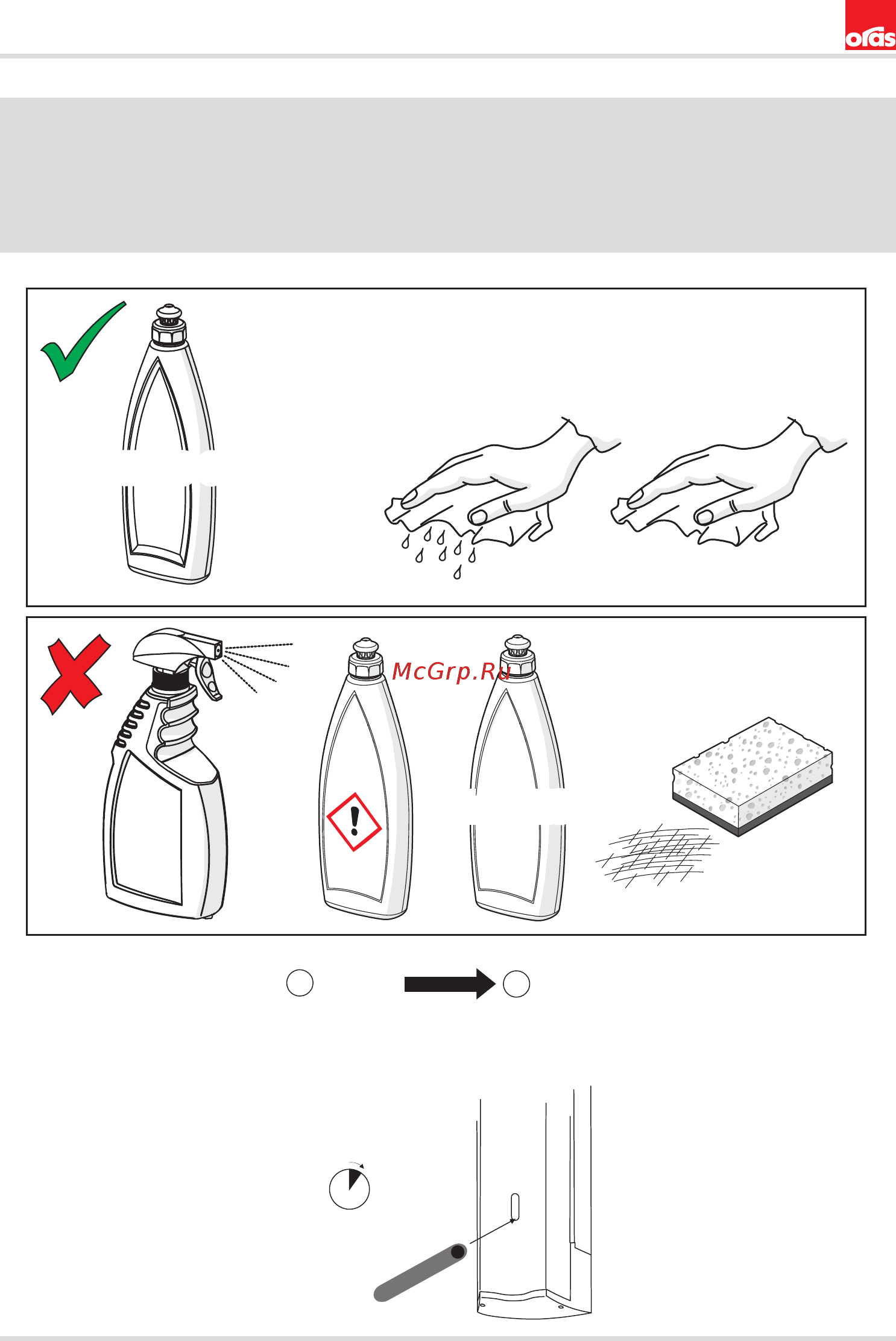 oras

McGrp.Ru