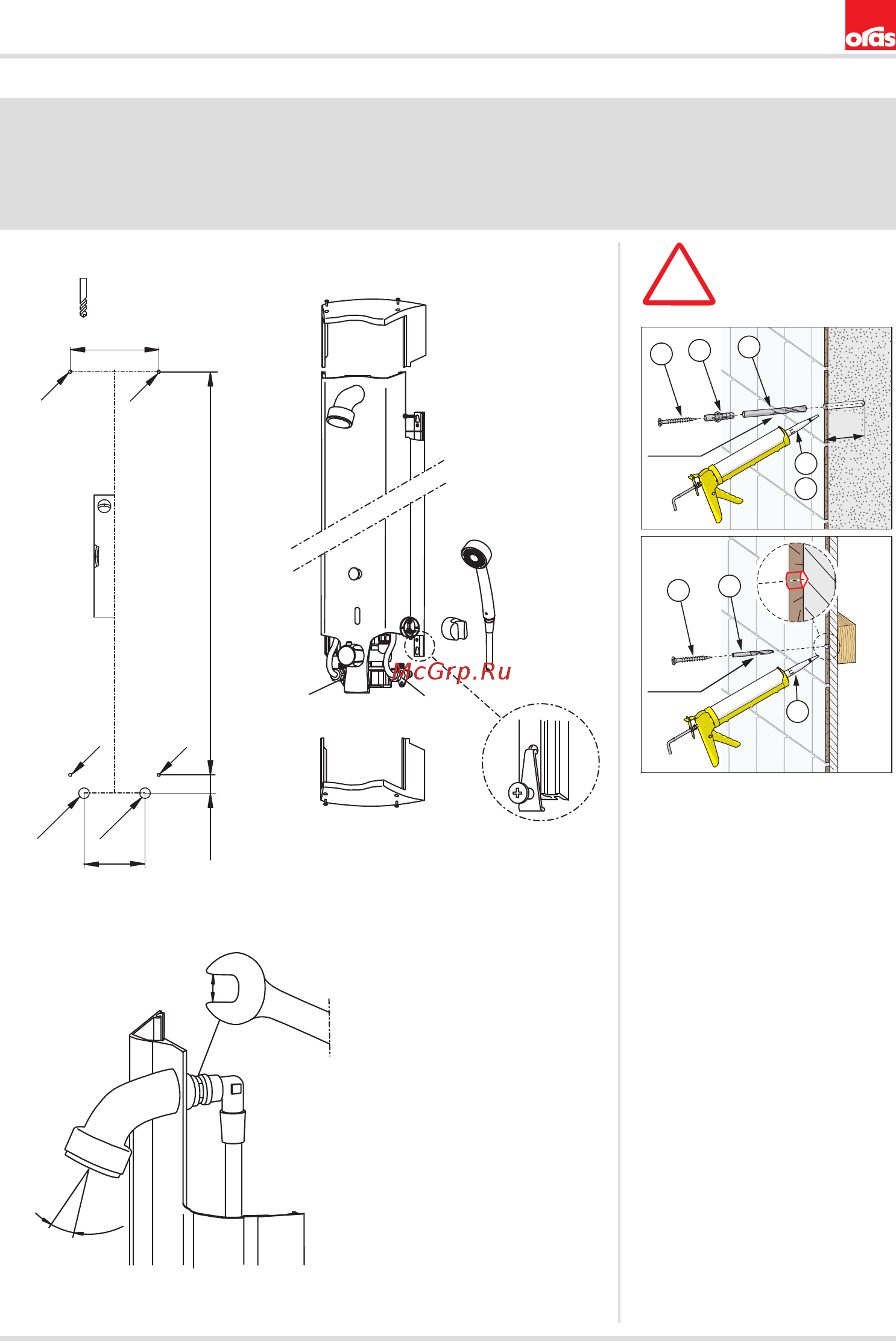 oras

McGrp.Ru