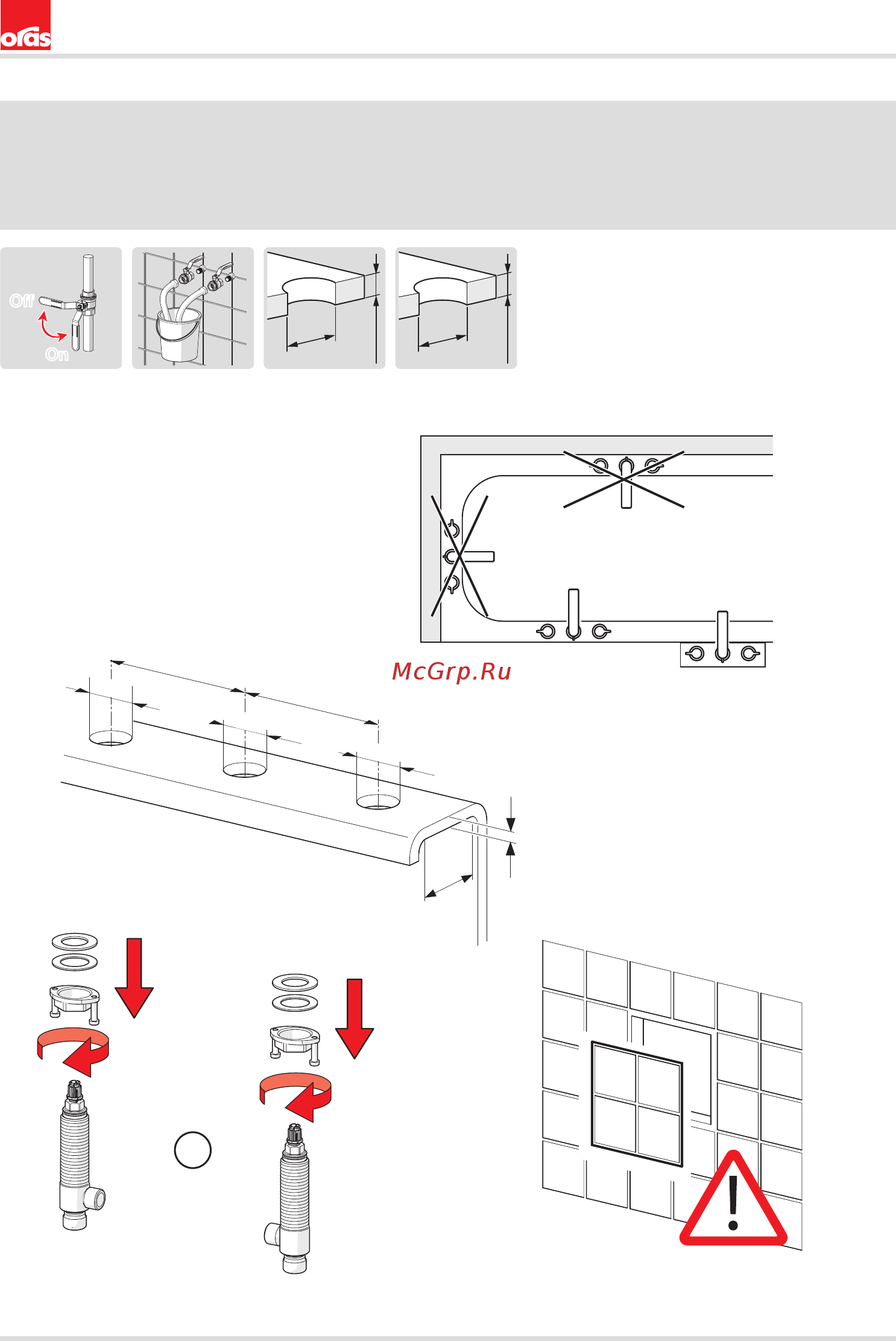 oras

Off
On

McGrp.Ru