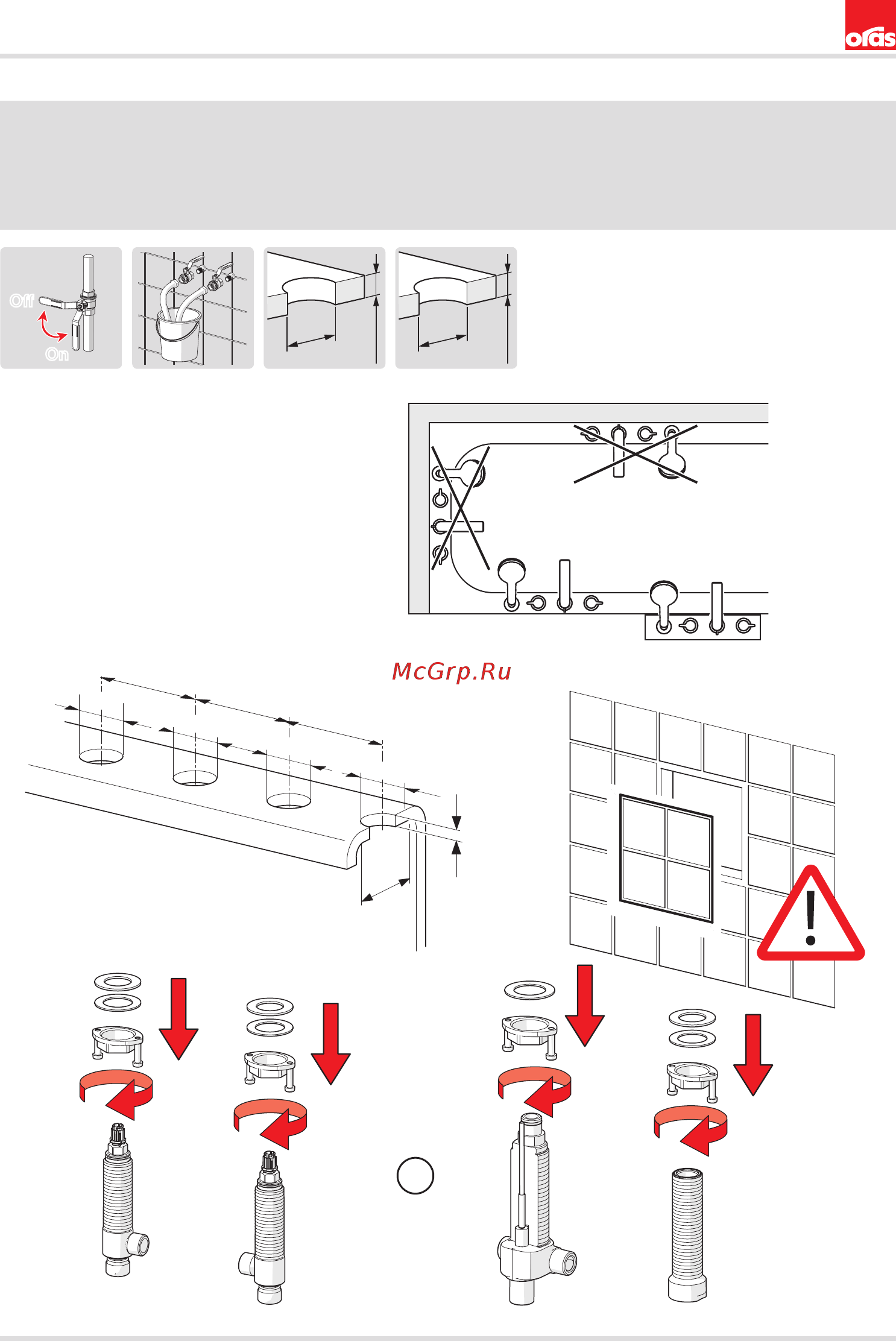 oras

Off

On

McGrp.Ru