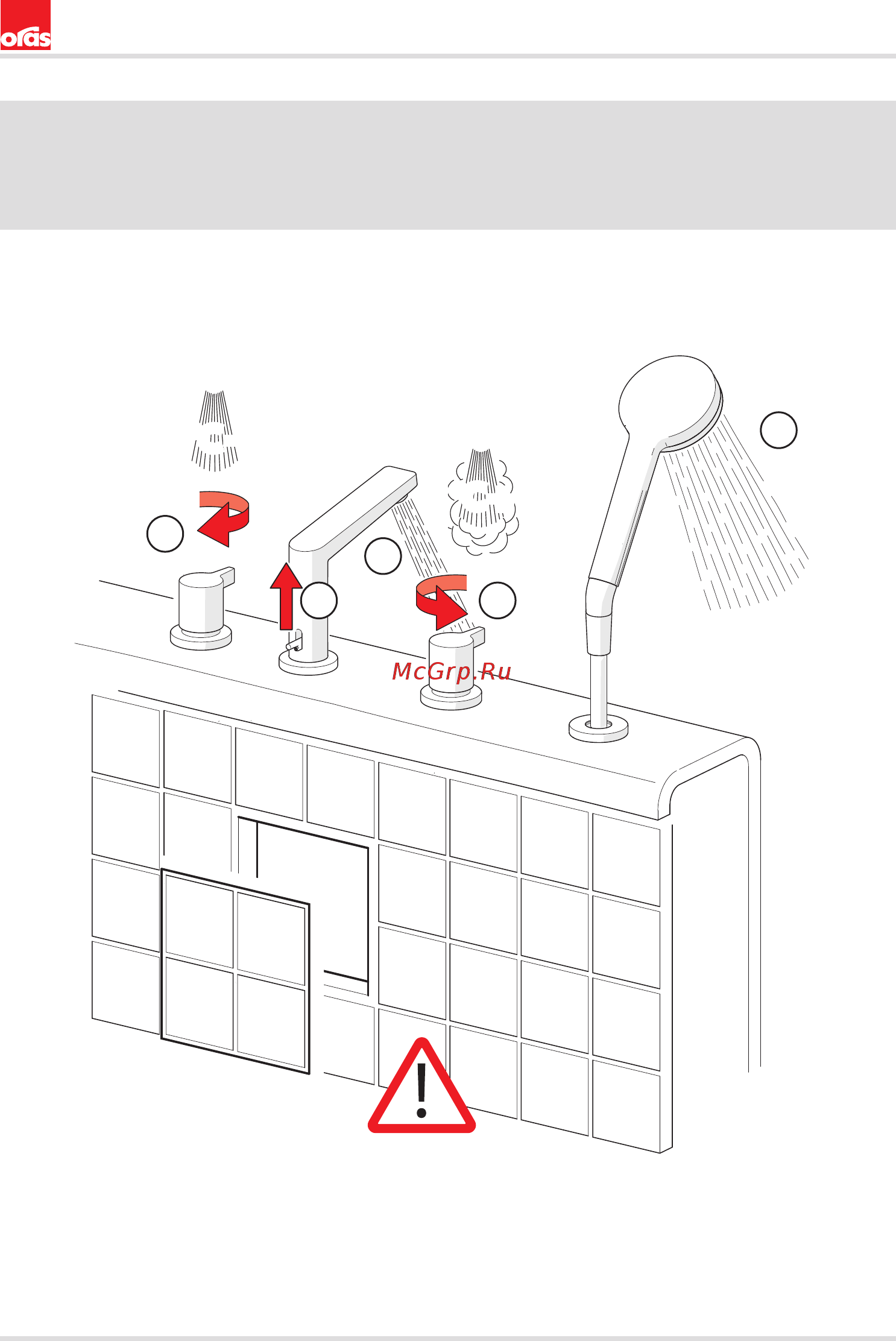 oras

McGrp.Ru