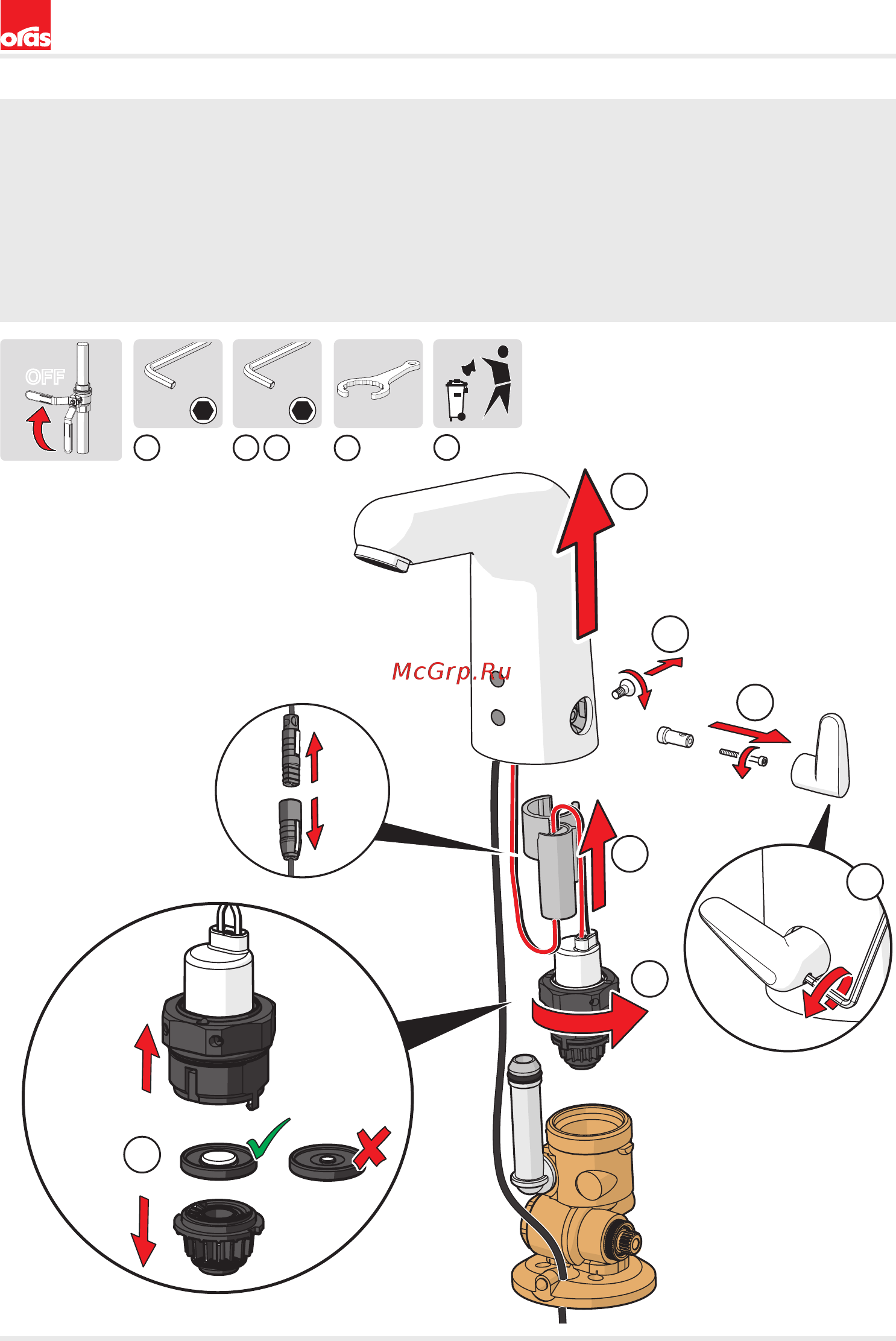 oras

OFF

McGrp.Ru