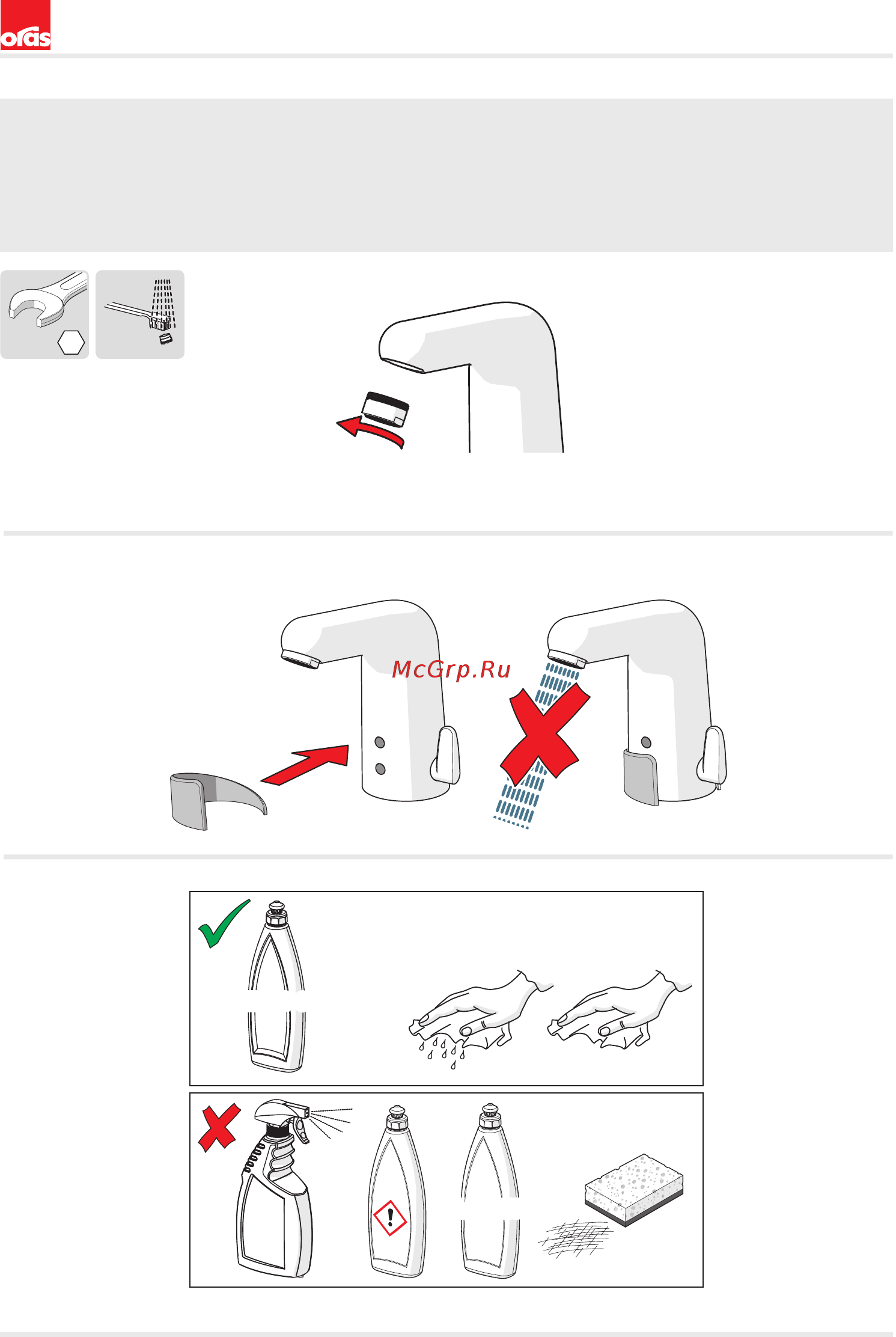 oras

McGrp.Ru