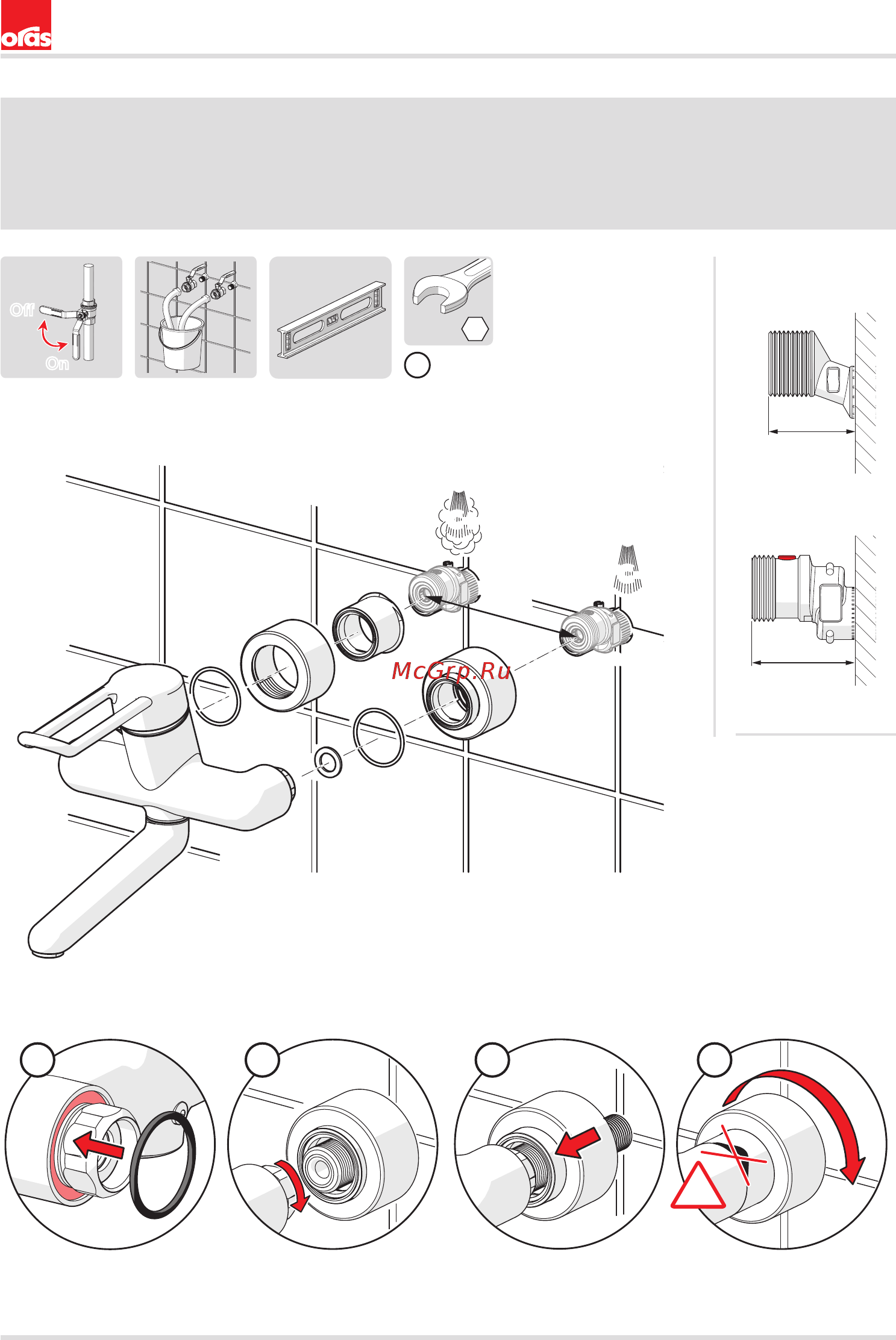 oras

Off
On

McGrp.Ru