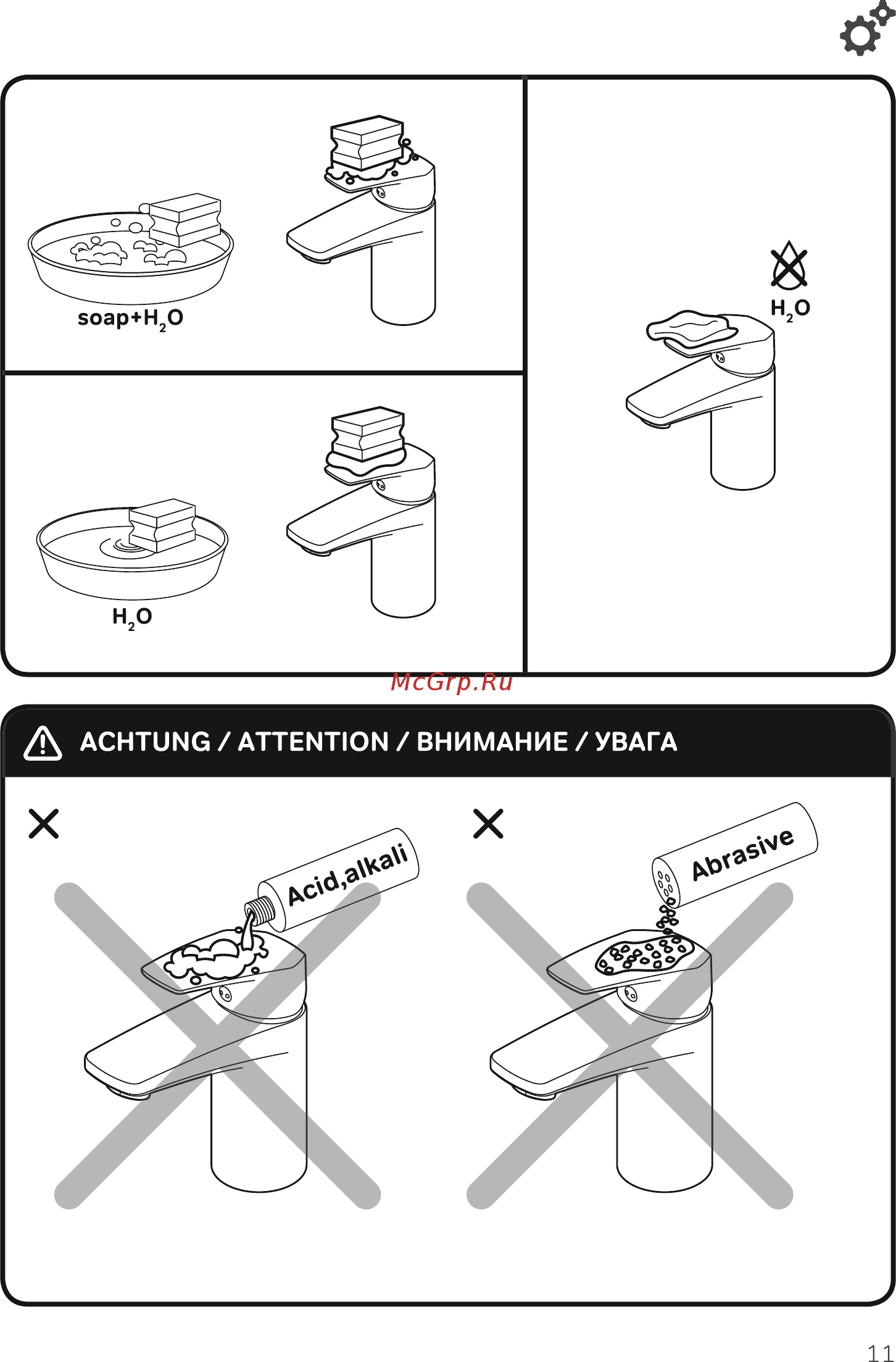 soap+$H_2O$

$H_2O$

$H_2O$

McGrp.Ru

ACHTUNG / ATTENTION / ВНИМАНИЕ / УВАГА

Acid,alkali

Abrasive

11