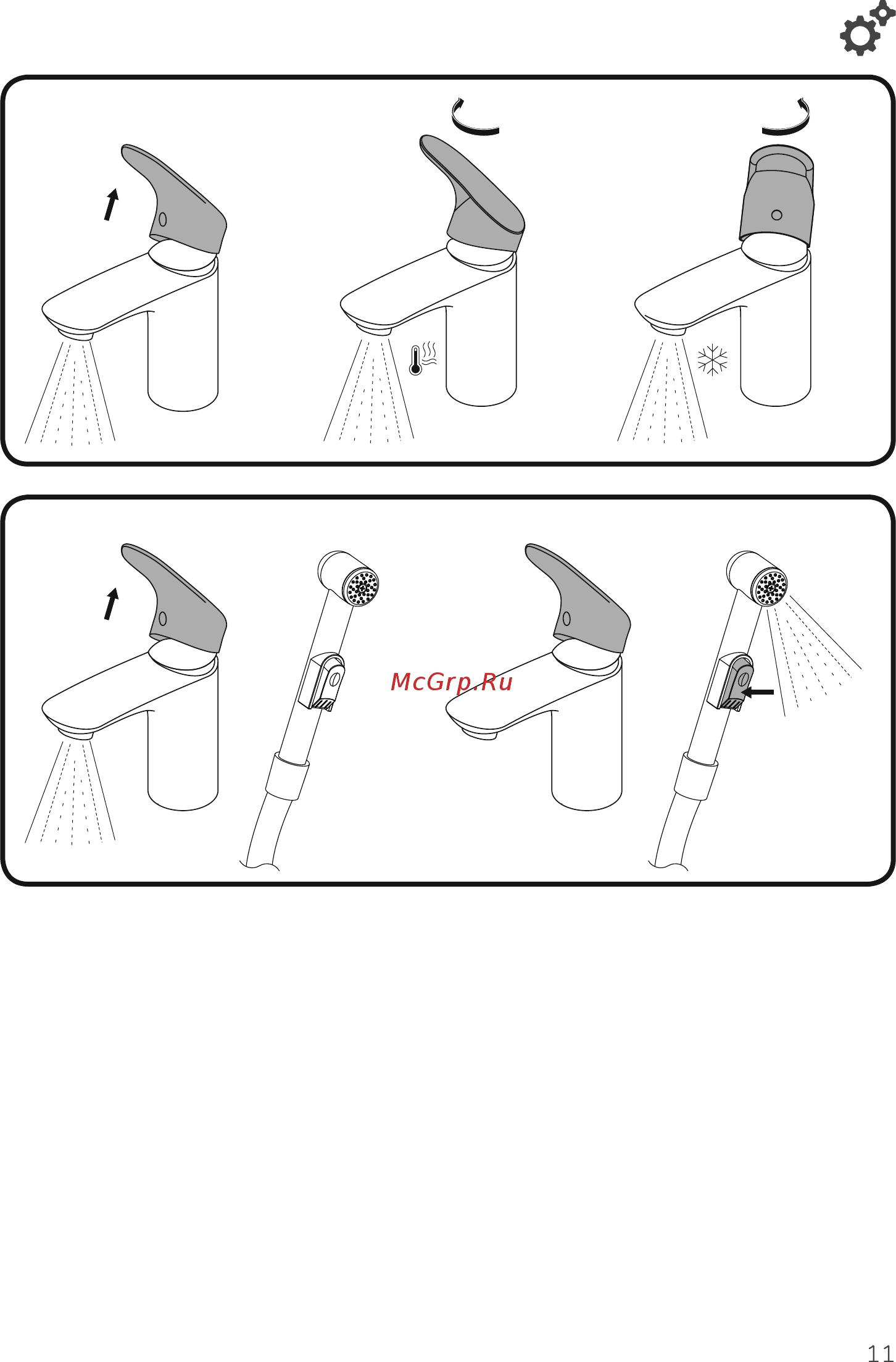 McGrp.Ru

11