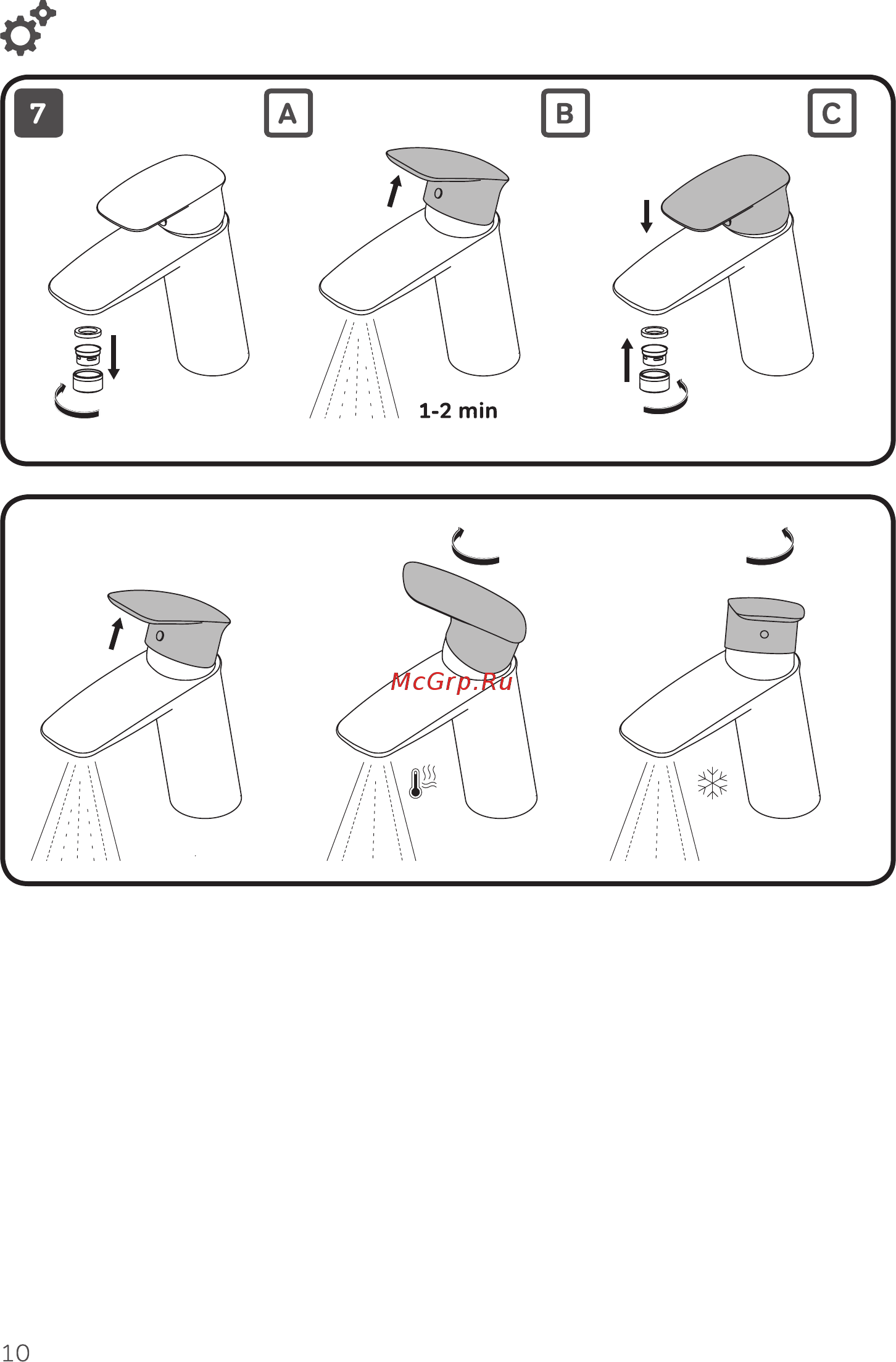 7

A

B

C

1-2 min

McGrp.Ru

10