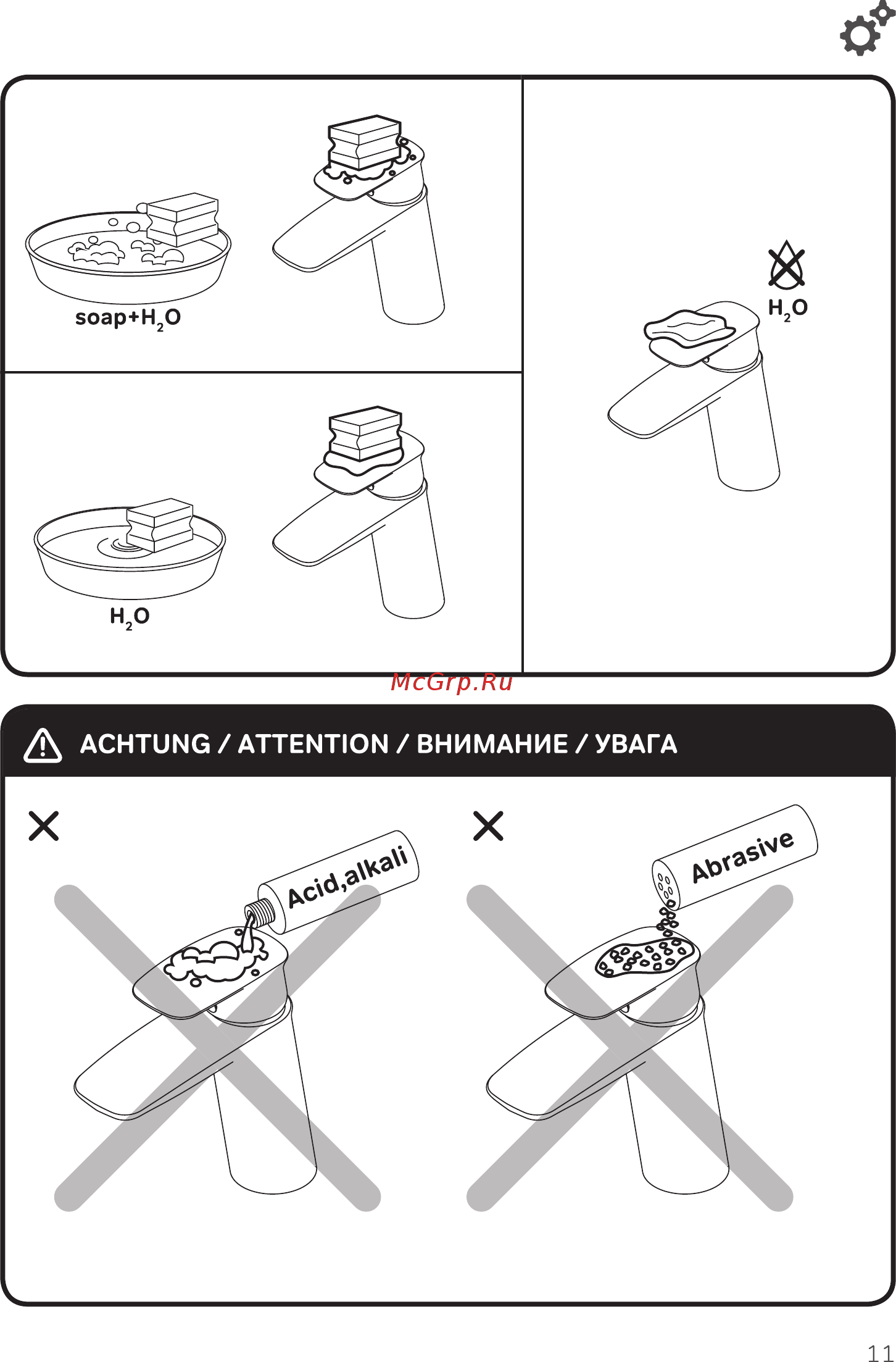 soap+$H_2O$

$H_2O$

$H_2O$

McGrp.Ru

ACHTUNG / ATTENTION / ВНИМАНИЕ / УВАГА

Acid,alkali

Abrasive

11