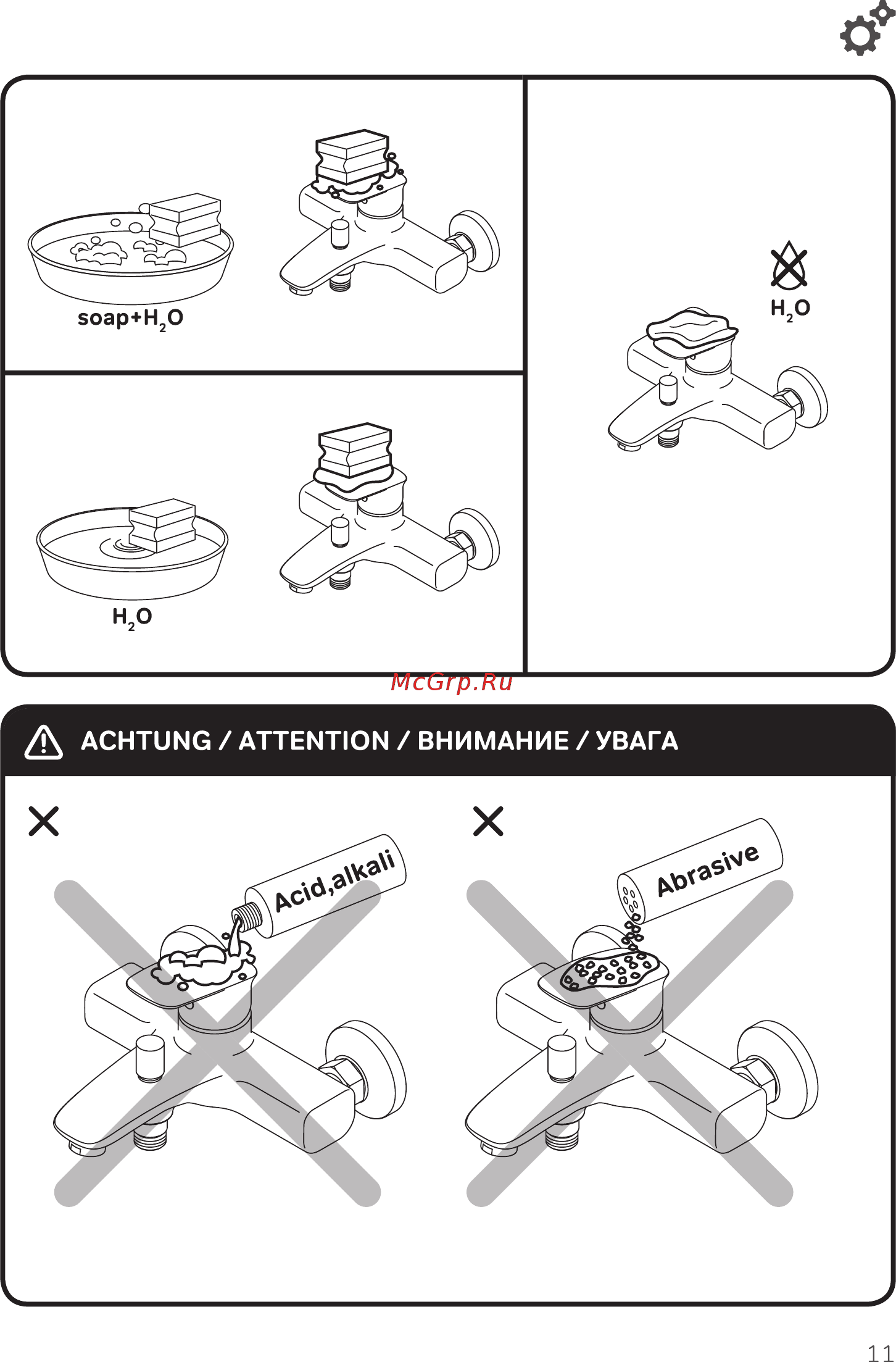 soap+$H_2O$

$H_2O$

$H_2O$

McGrp.Ru

ACHTUNG / ATTENTION / ВНИМАНИЕ / УВАГА

Acid,alkali

Abrasive

11