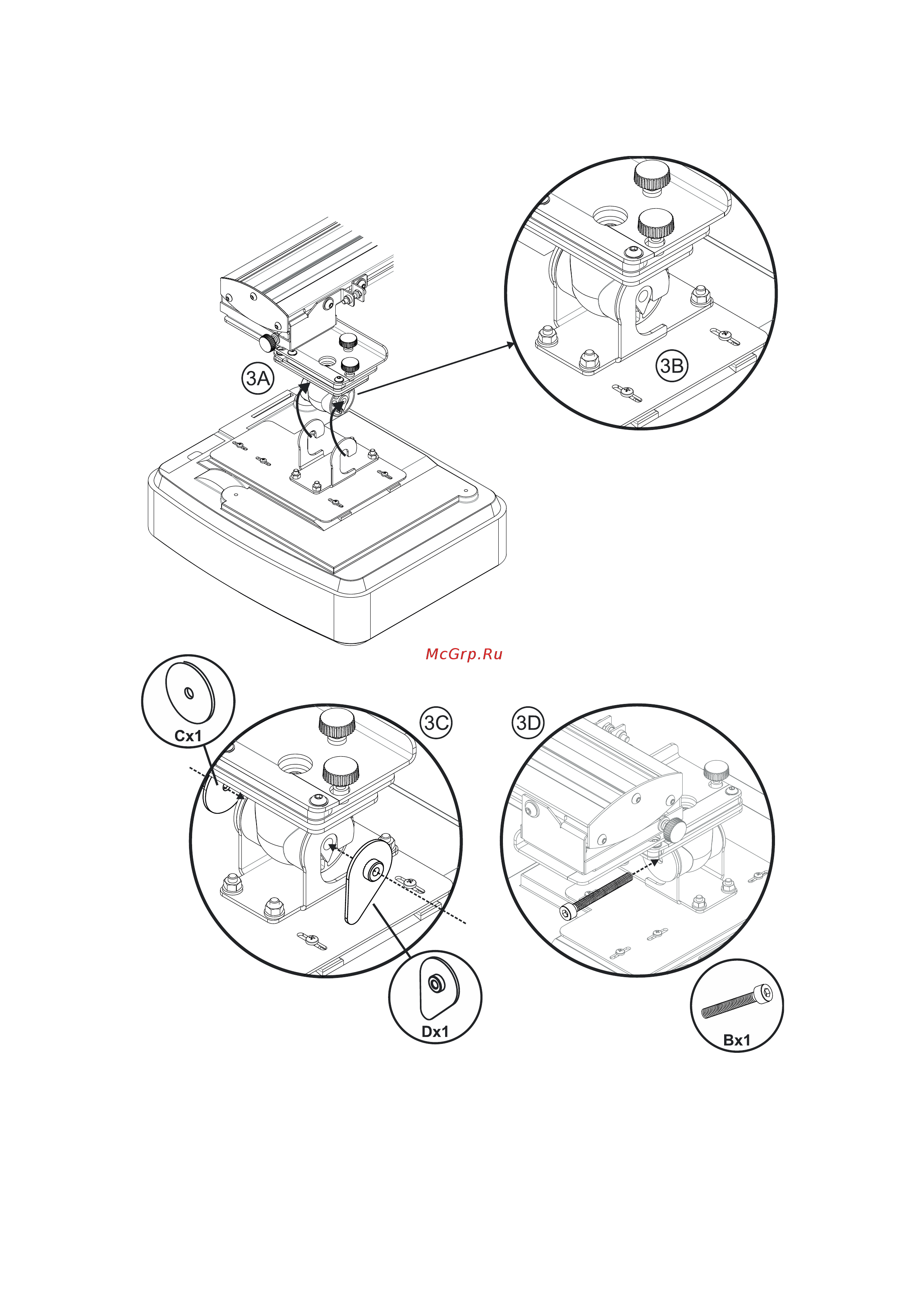 3A

3B

McGrp.Ru

Cx1

3C

3D

Dx1

Bx1