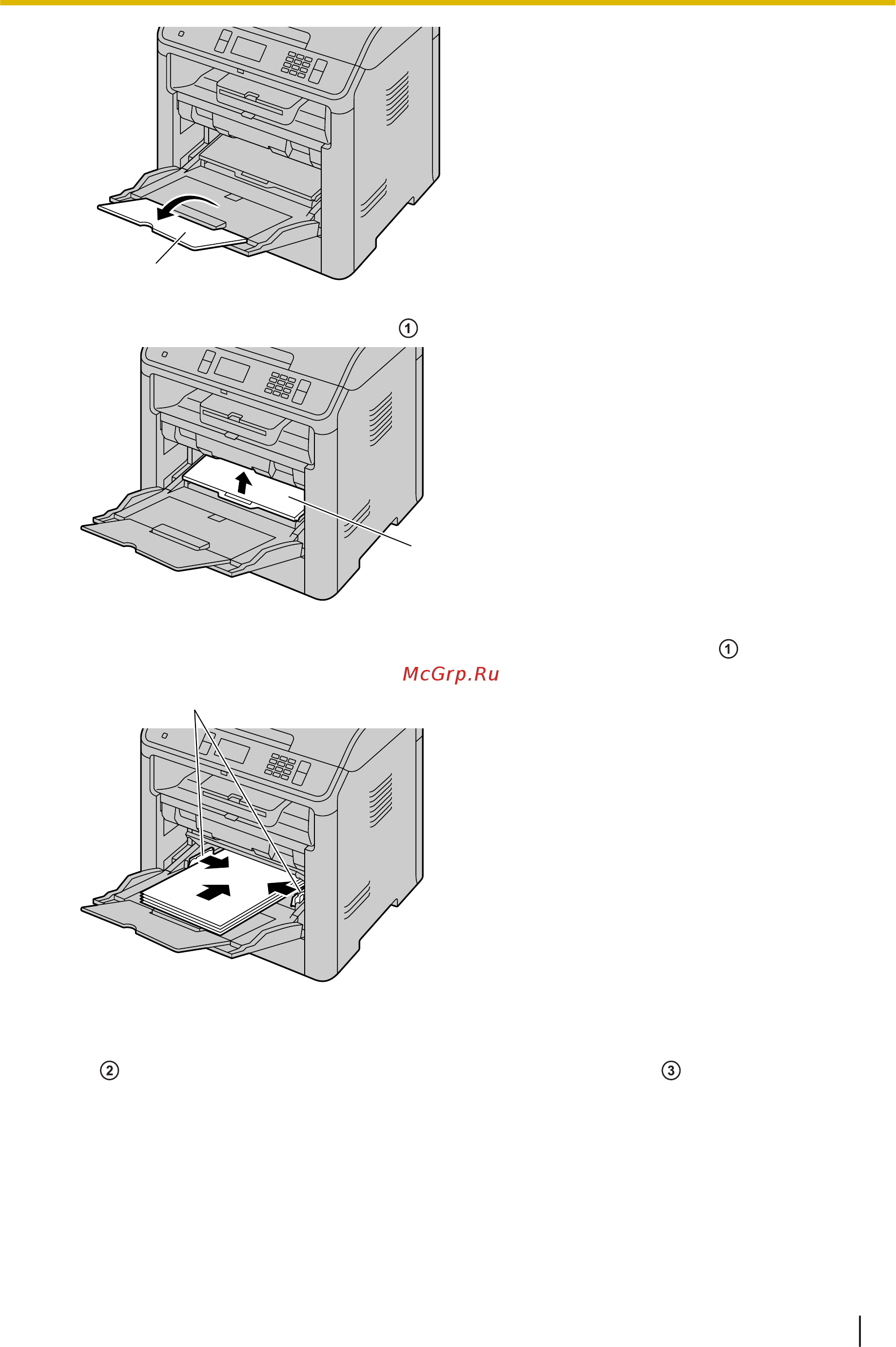 ①

①

McGrp.Ru

②

③