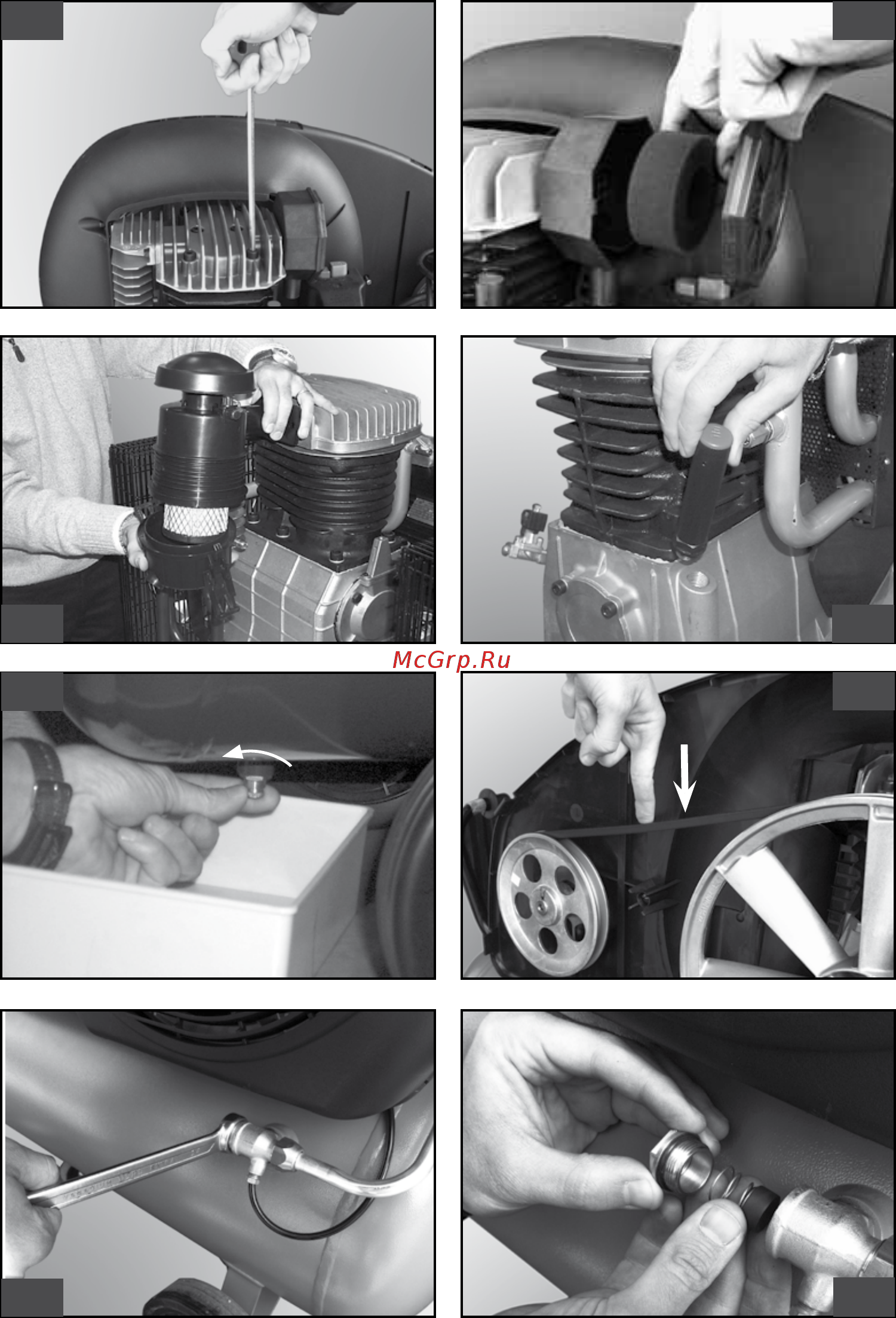 McGrp.Ru