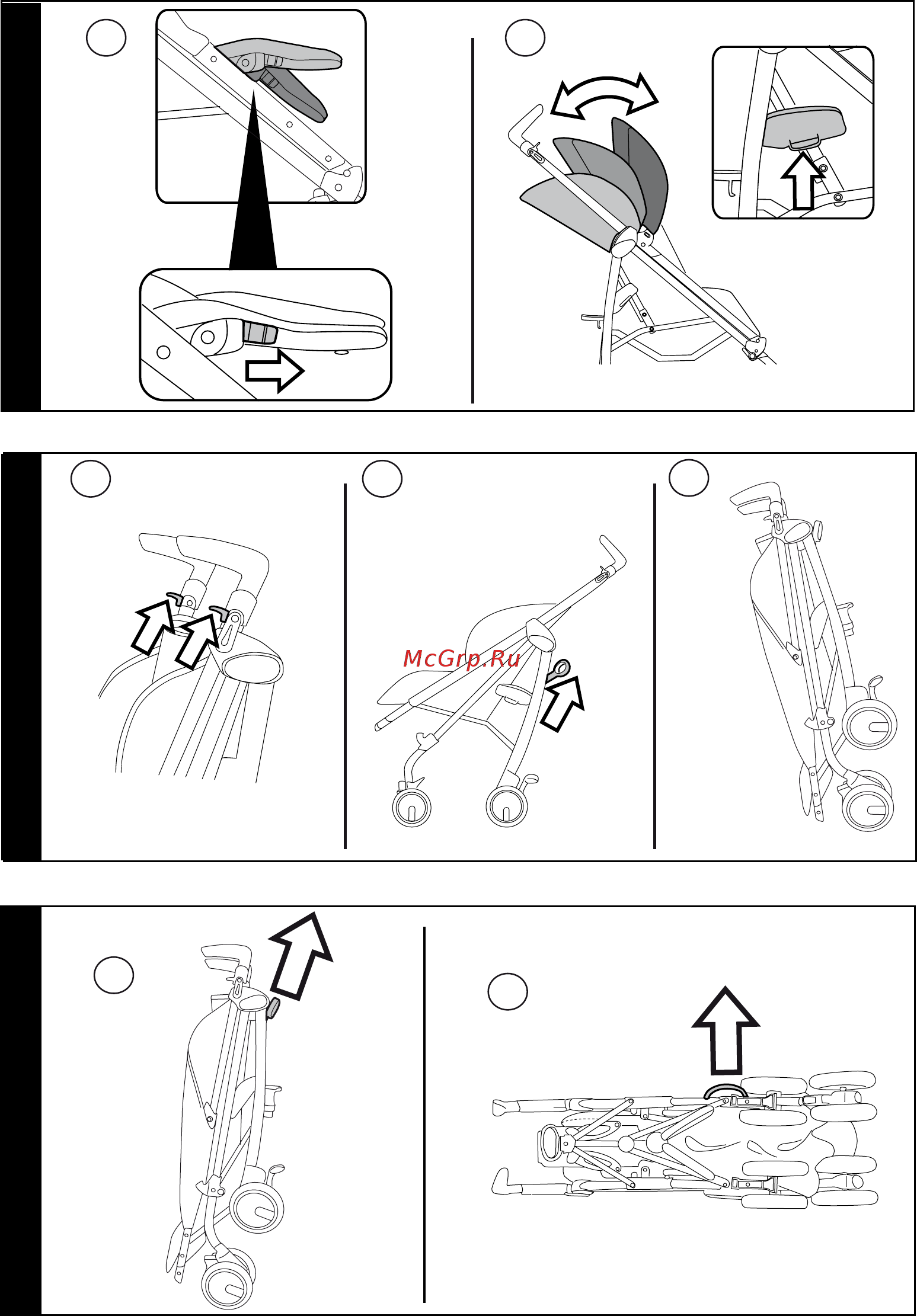 McGrp.Ru