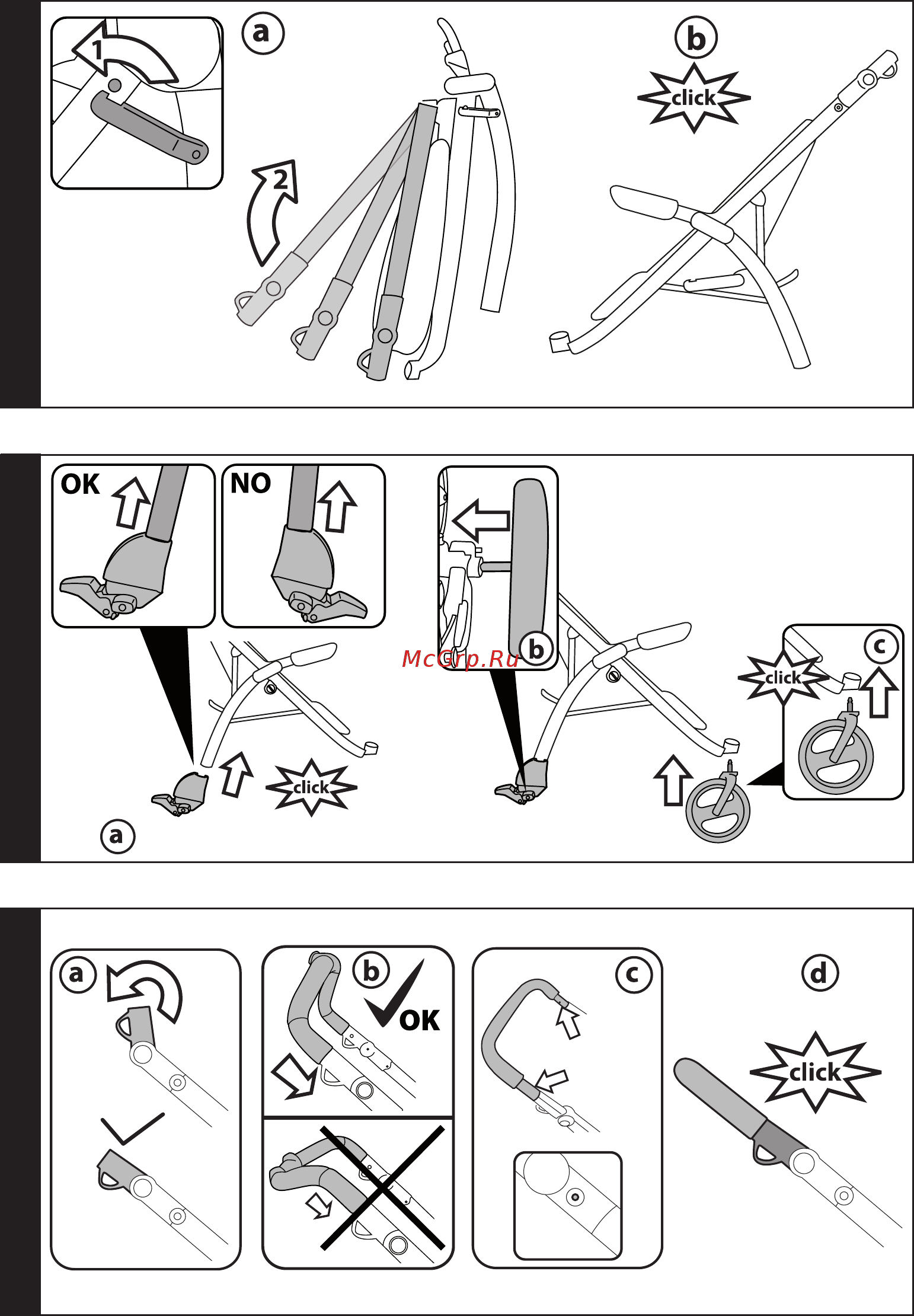 1
a
2
b
click

OK
NO
b
McGrp.Ru
c
click
click
a

a
b
OK
c
d
click