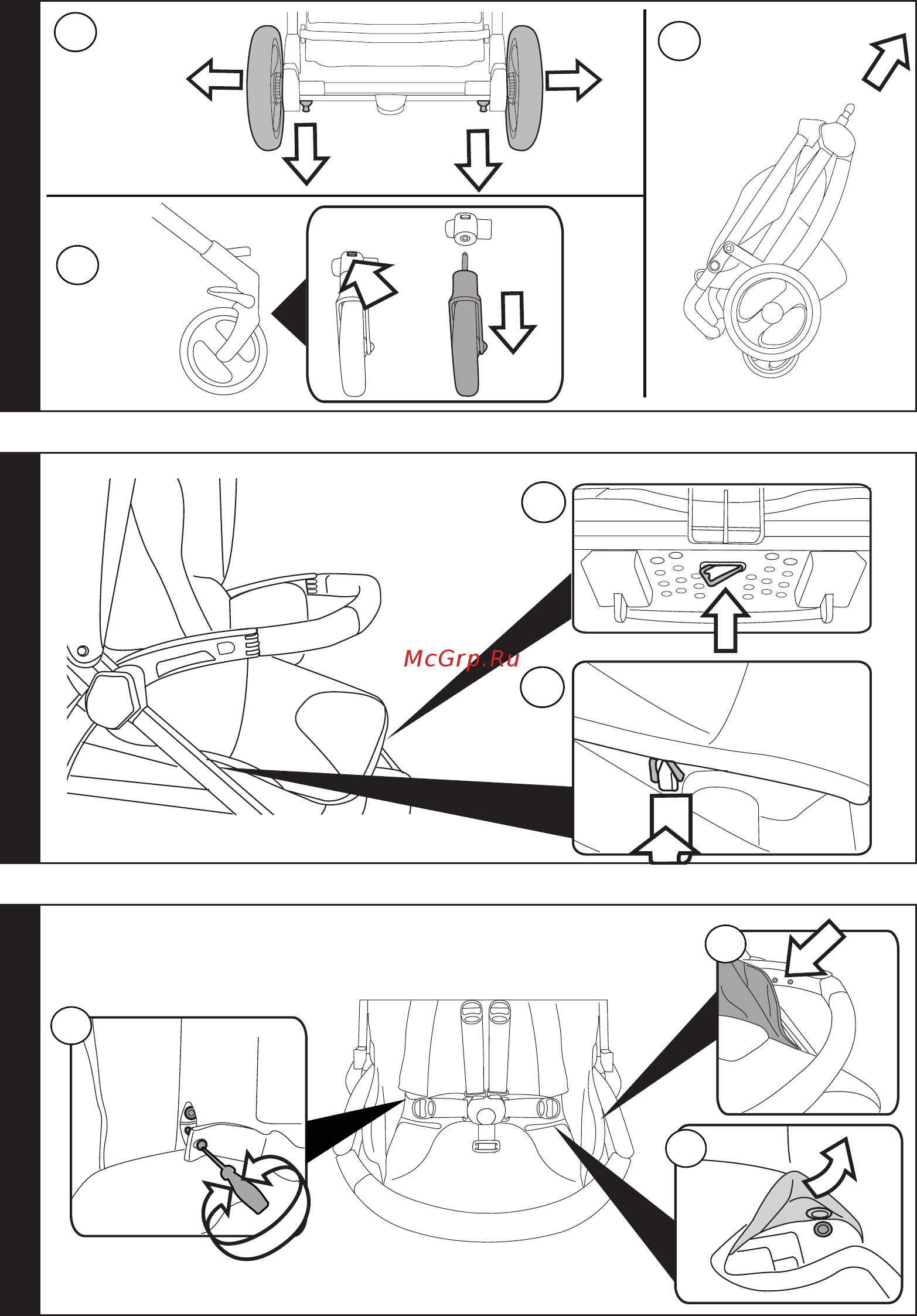 McGrp.Ru