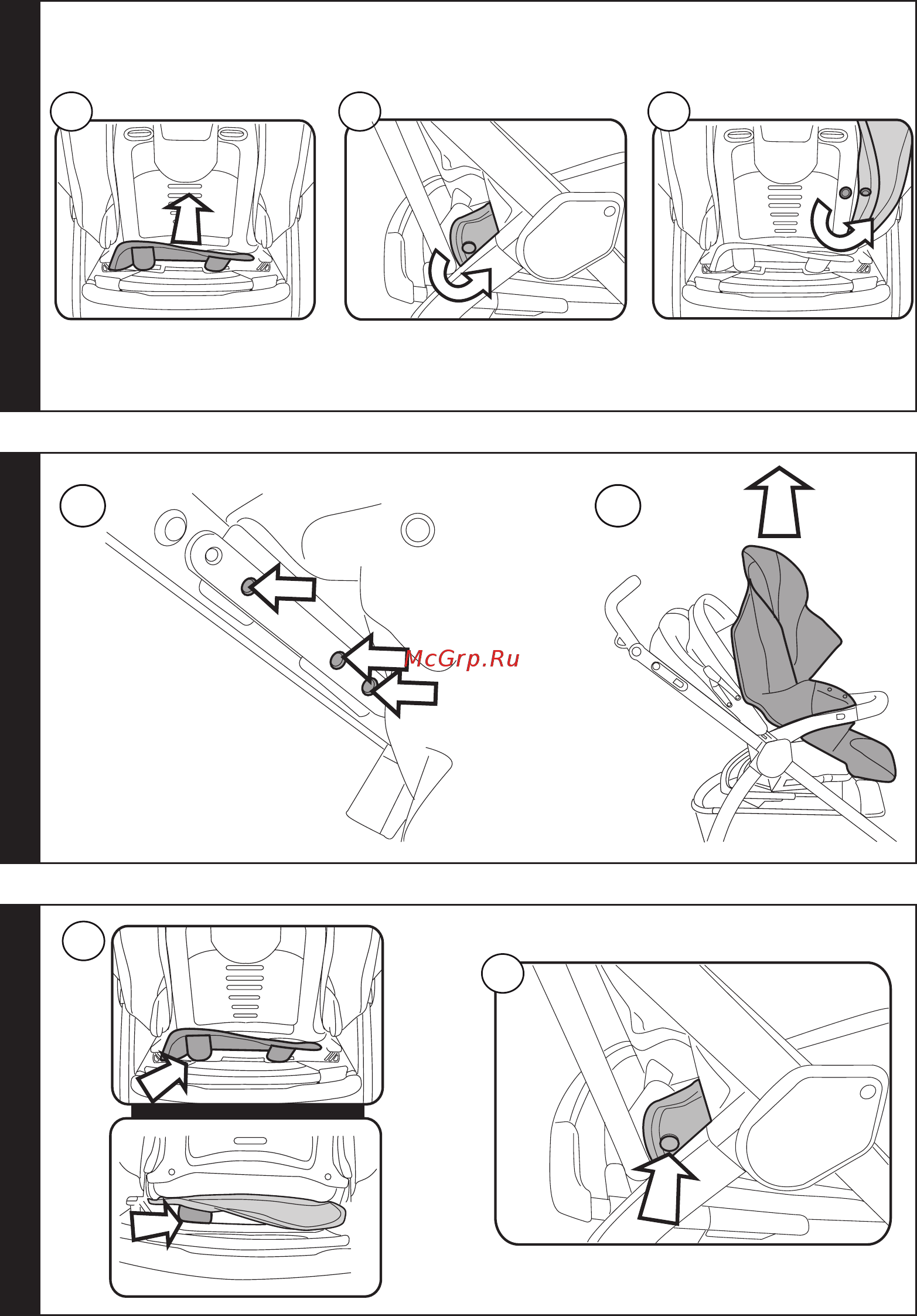 McGrp.Ru