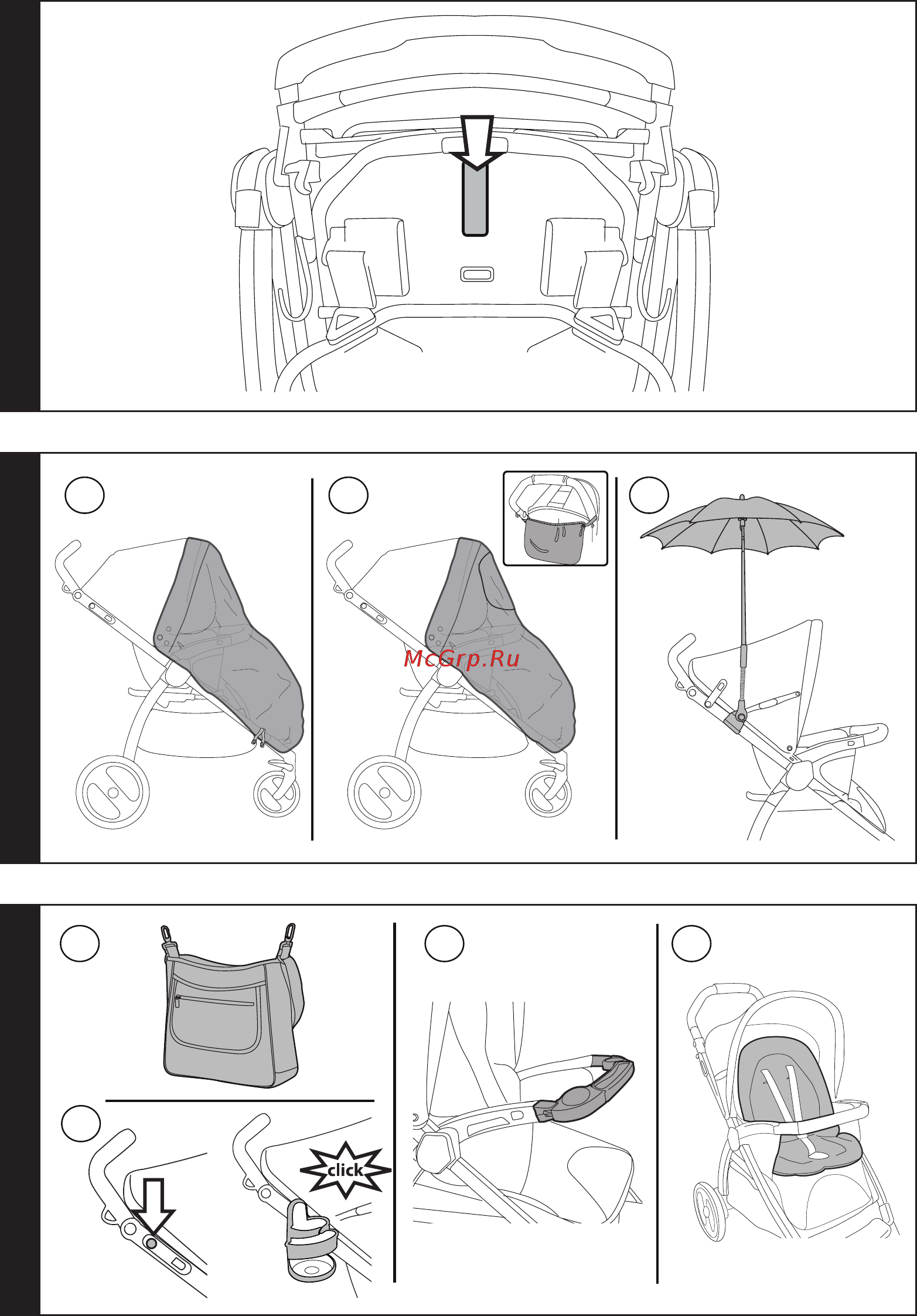 McGrp.Ru

click