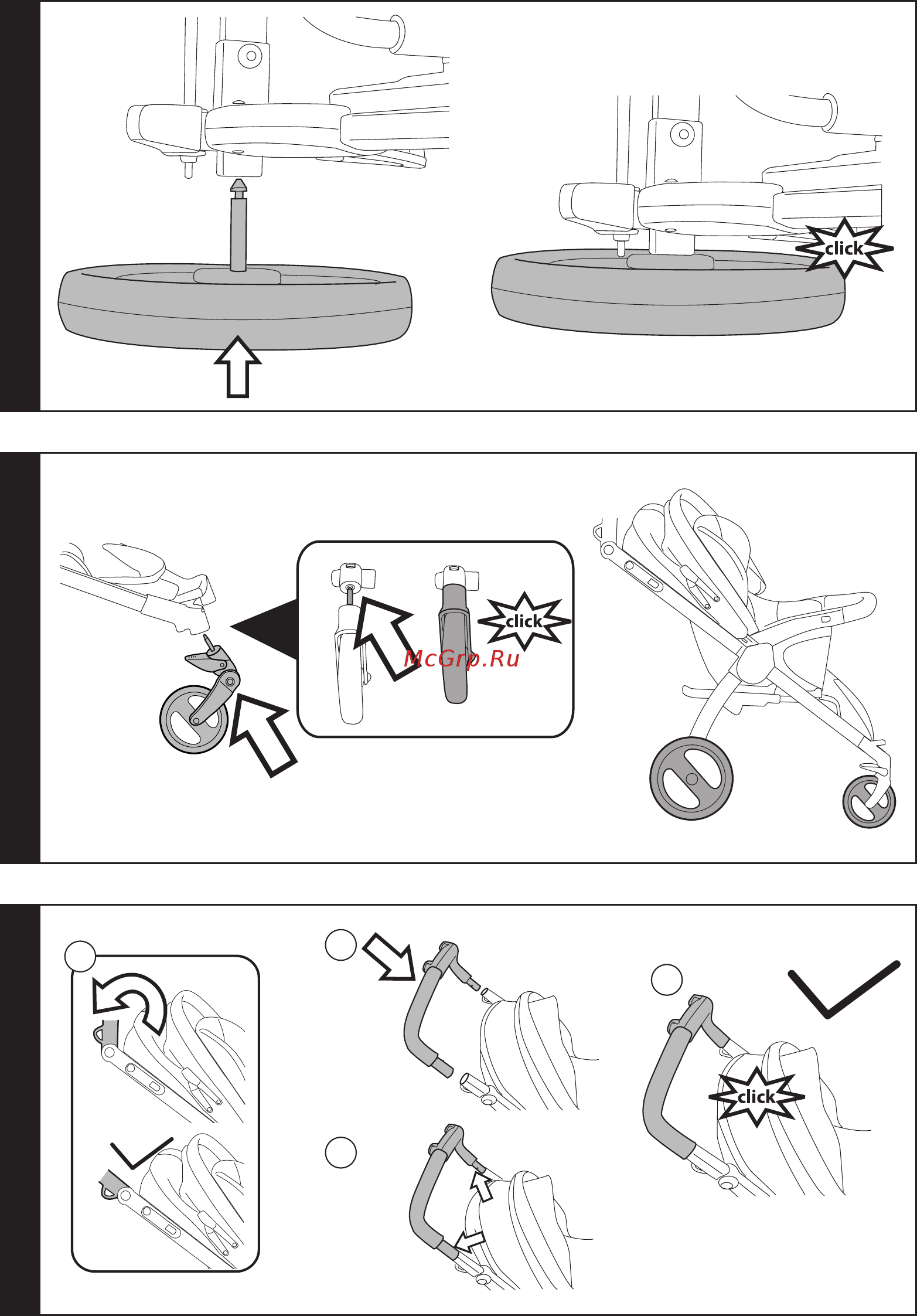 click

click

McGrp.Ru

click