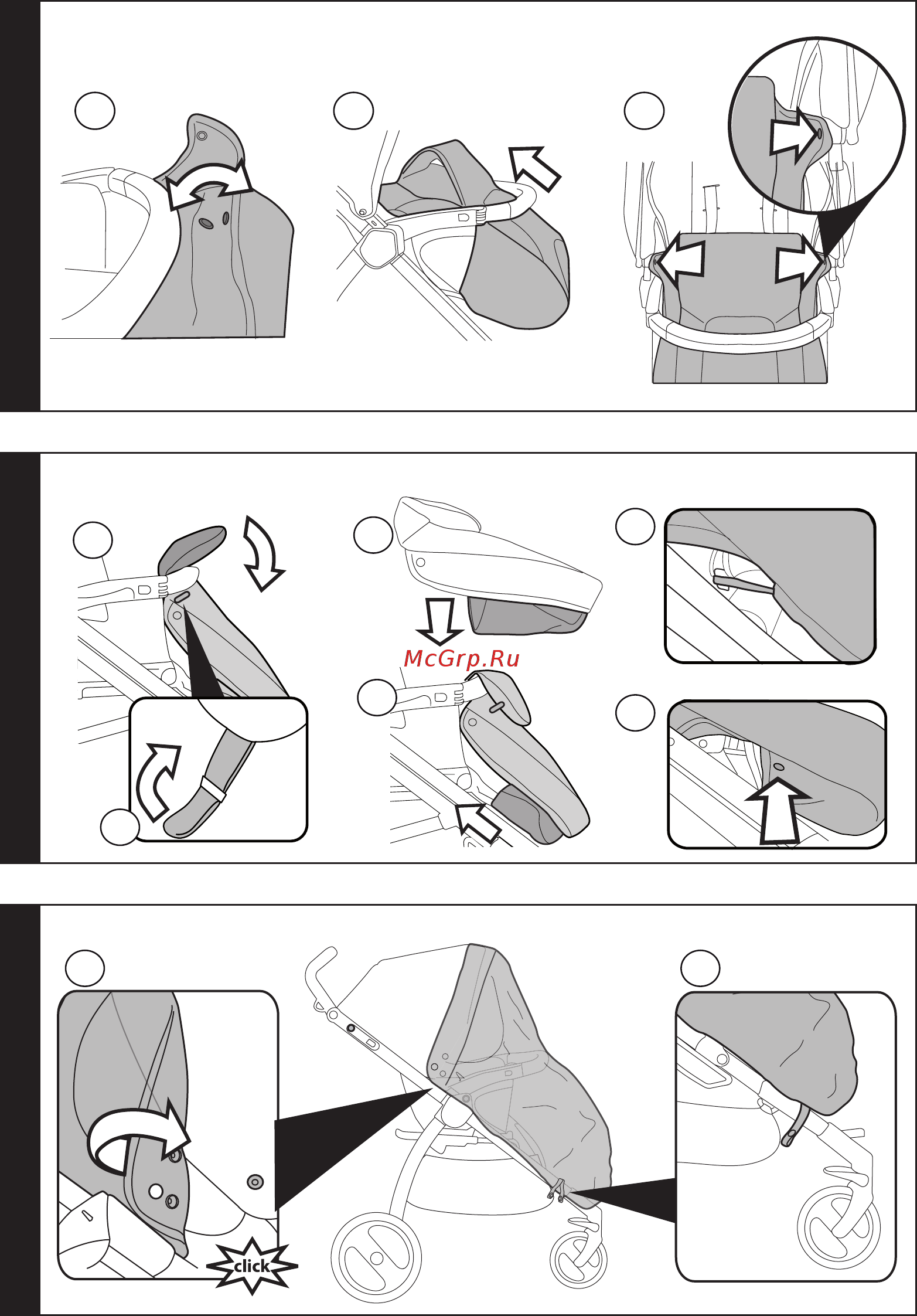 McGrp.Ru

click