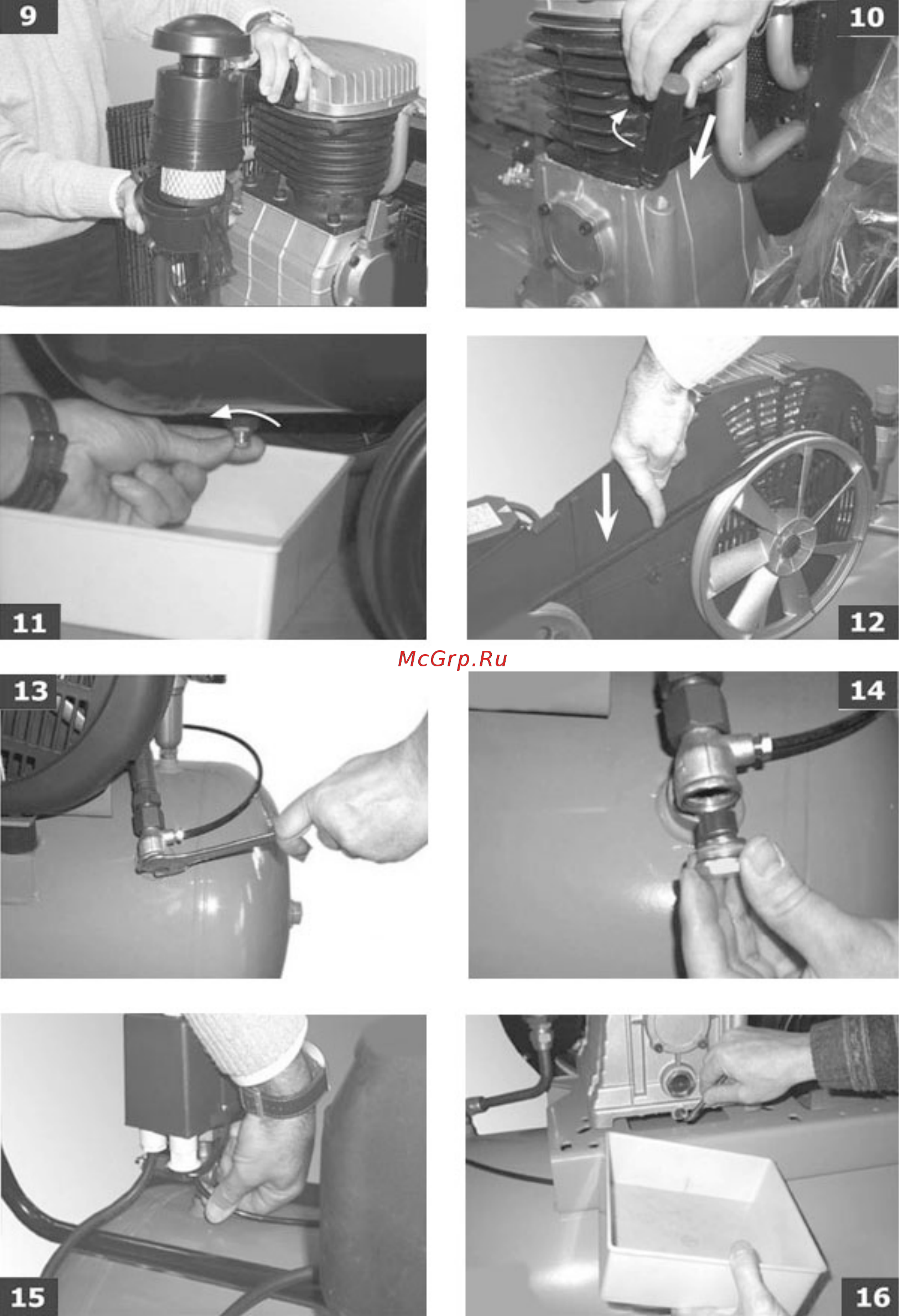 9

10

11

12

McGrp.Ru

13

14

15

16