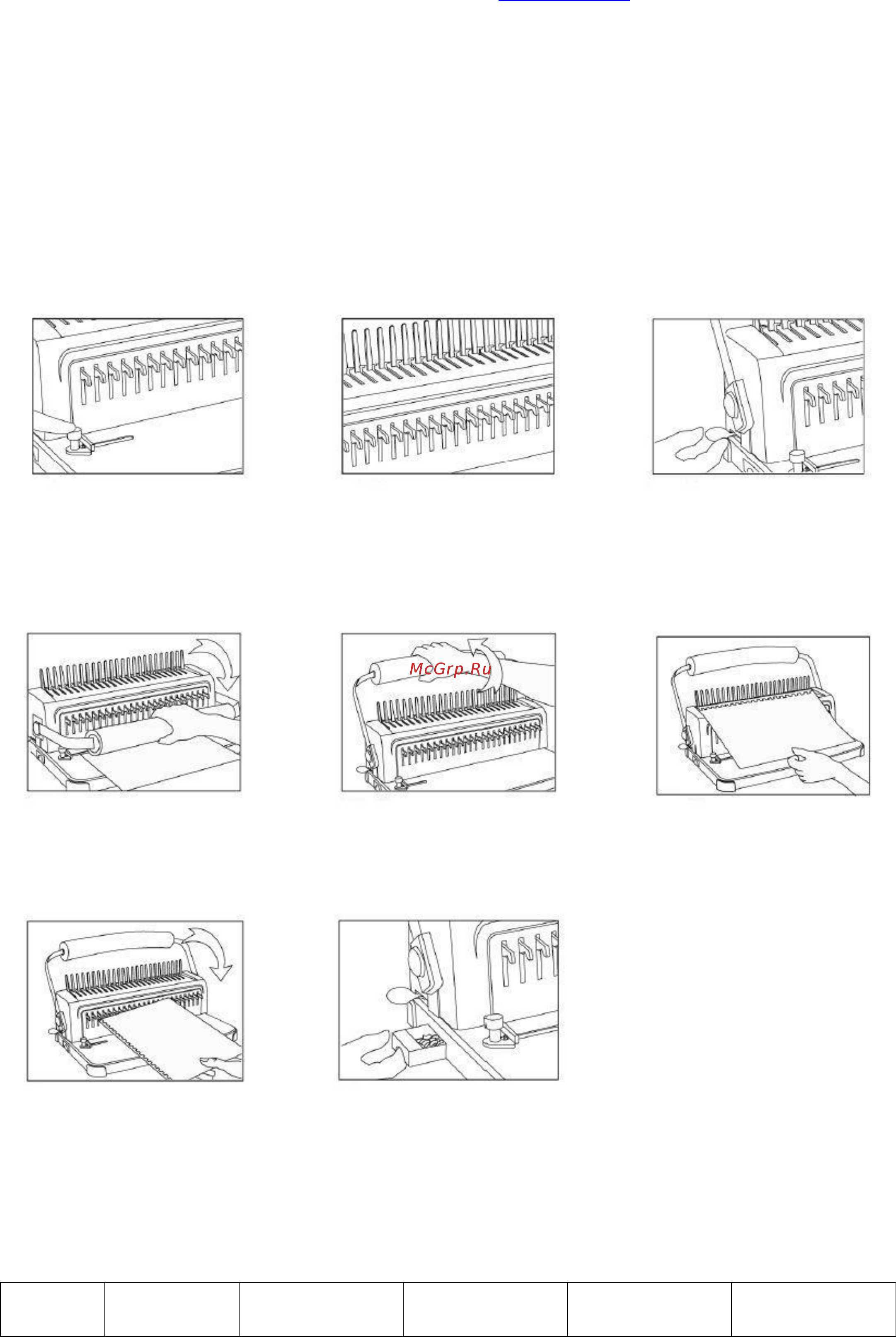 McGrp.Ru