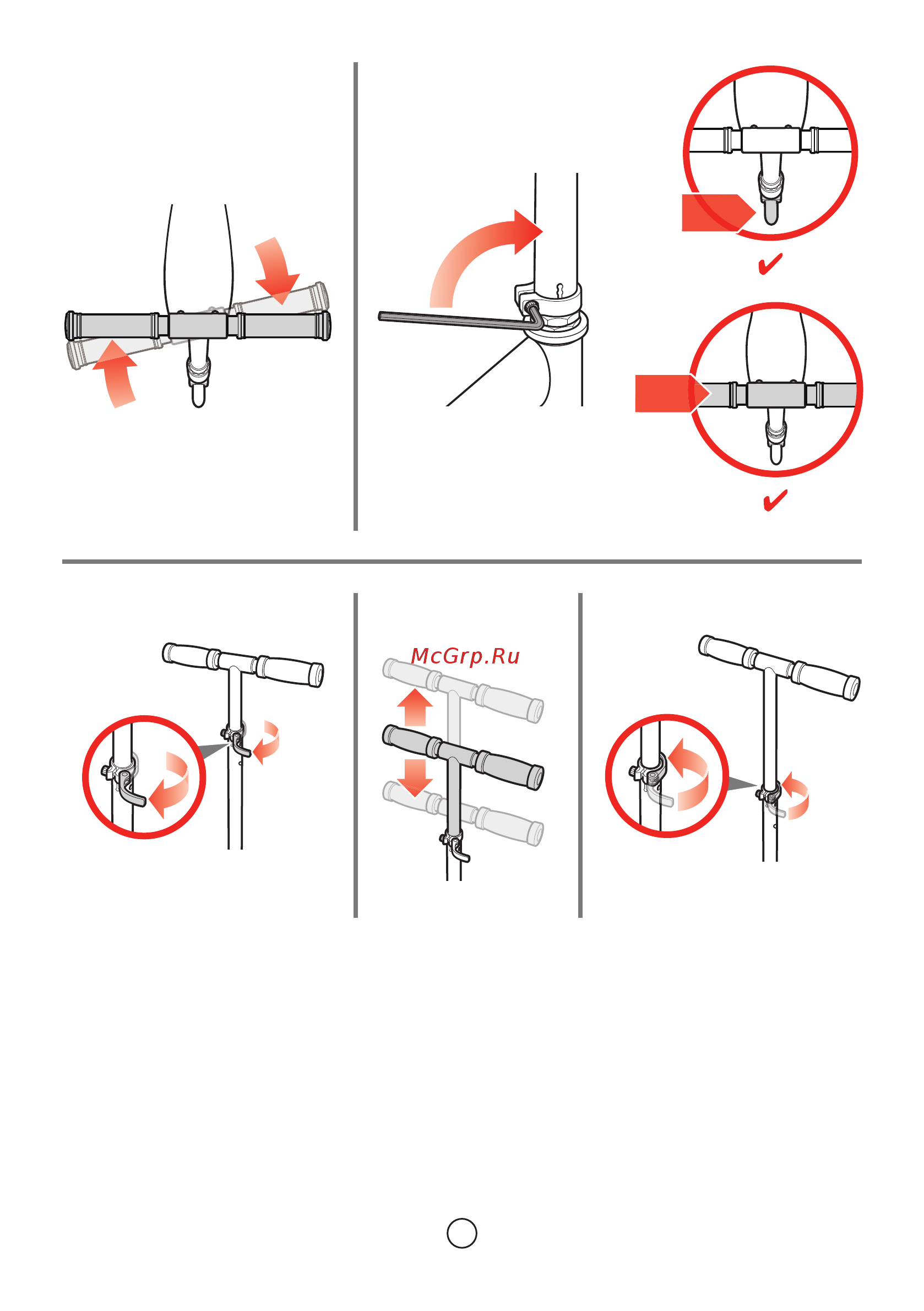 McGrp.Ru